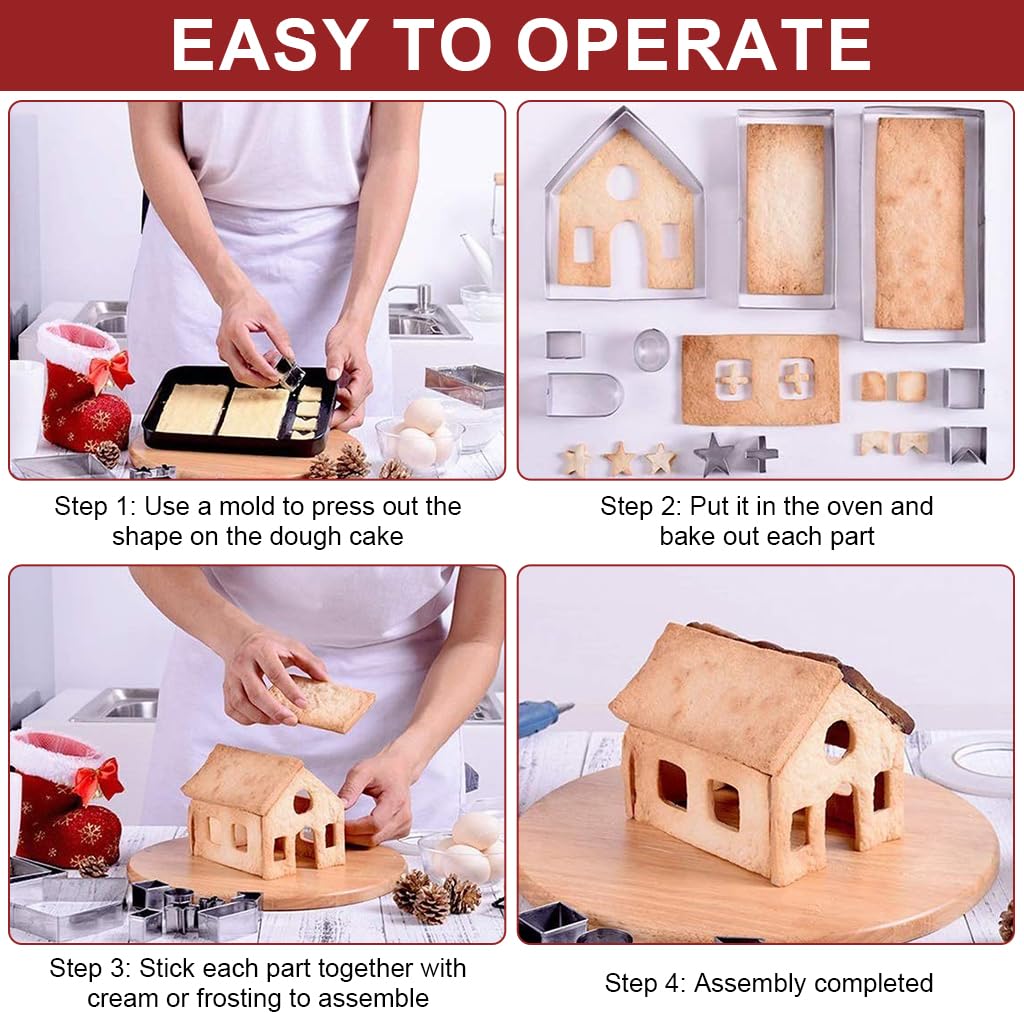 EASY TO OPERATE

Step 1: Use a mold to press out the shape on the dough cake

Step 2: Put it in the oven and bake out each part

Step 3: Stick each part together with cream or frosting to assemble

Step 4: Assembly completed