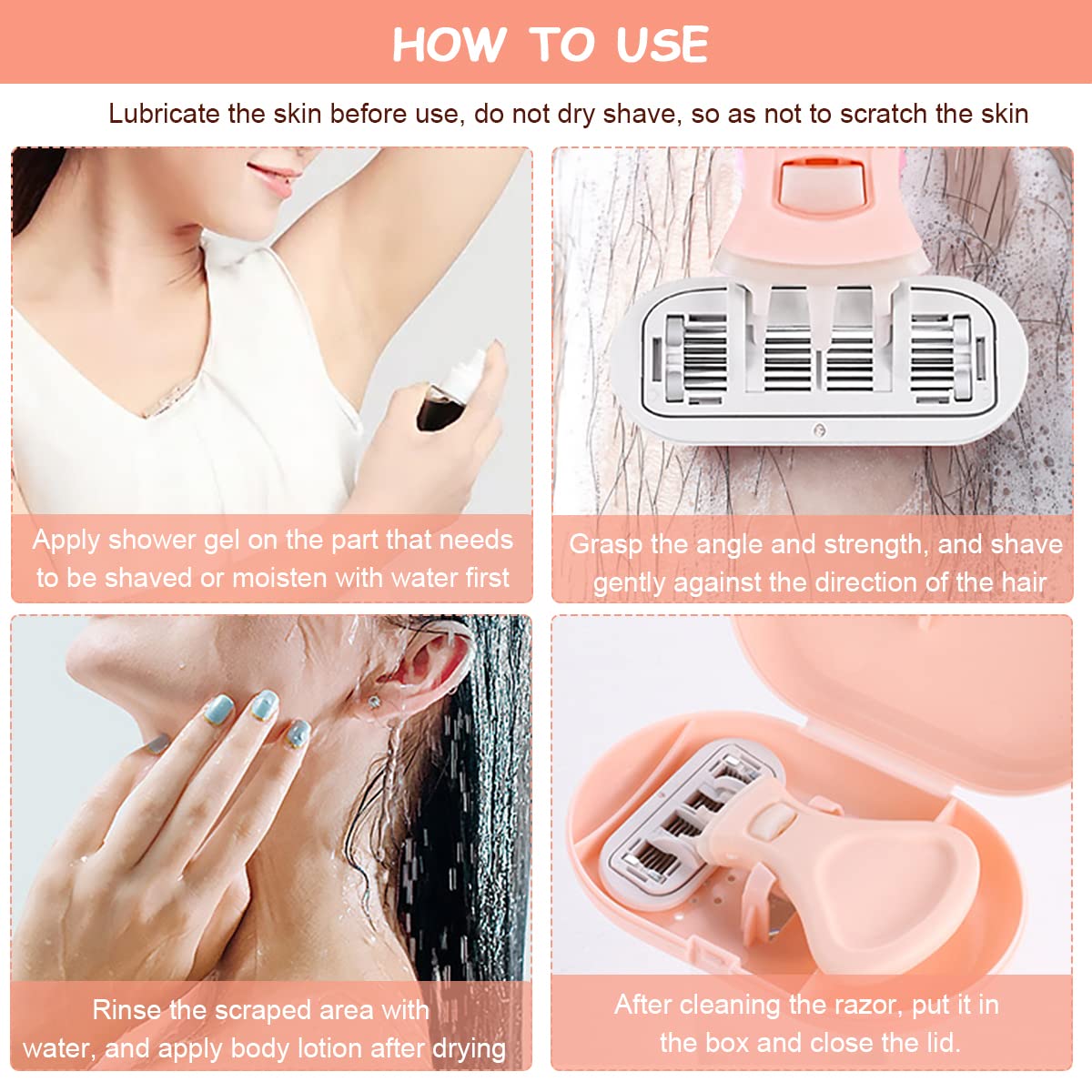 HOW TO USE

Lubricate the skin before use, do not dry shave, so as not to scratch the skin

Apply shower gel on the part that needs to be shaved or moisten with water first

Grasp the angle and strength, and shave gently against the direction of the hair

Rinse the scraped area with water, and apply body lotion after drying

After cleaning the razor, put it in the box and close the lid.