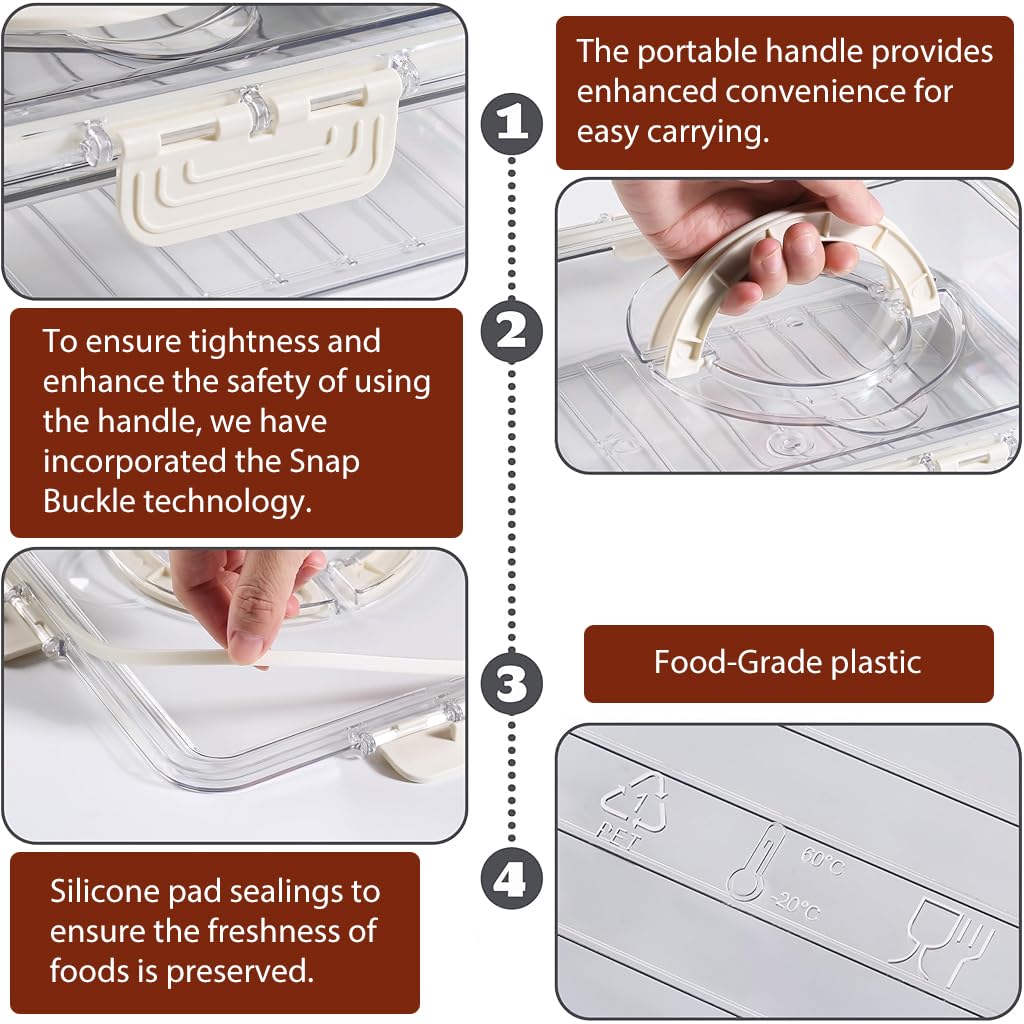 1

The portable handle provides enhanced convenience for easy carrying.

2

To ensure tightness and enhance the safety of using the handle, we have incorporated the Snap Buckle technology.

3

Food-Grade plastic

4

Silicone pad sealings to ensure the freshness of foods is preserved.

1
PET

60°C
-20°C