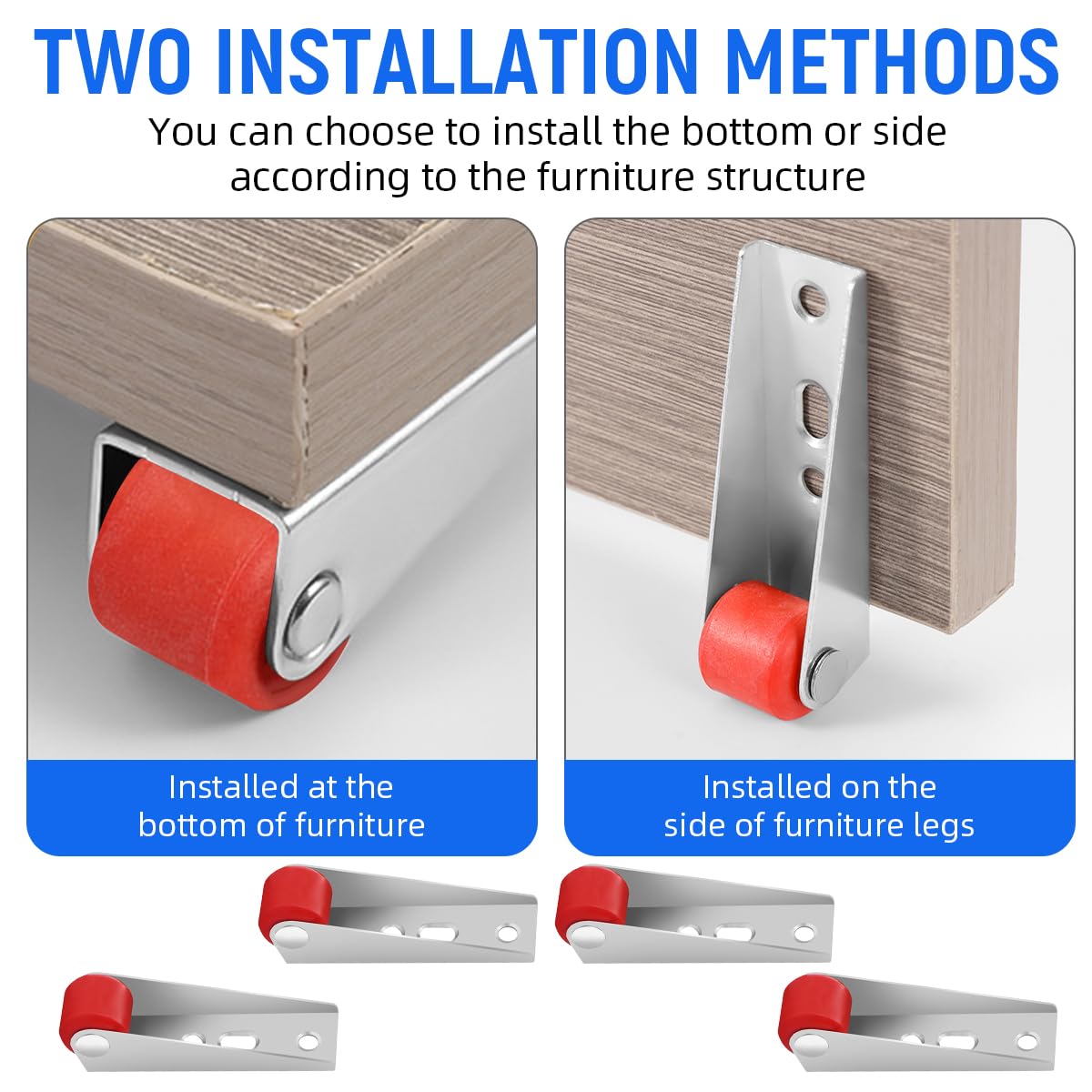 TWO INSTALLATION METHODS

You can choose to install the bottom or side according to the furniture structure

Installed at the bottom of furniture

Installed on the side of furniture legs