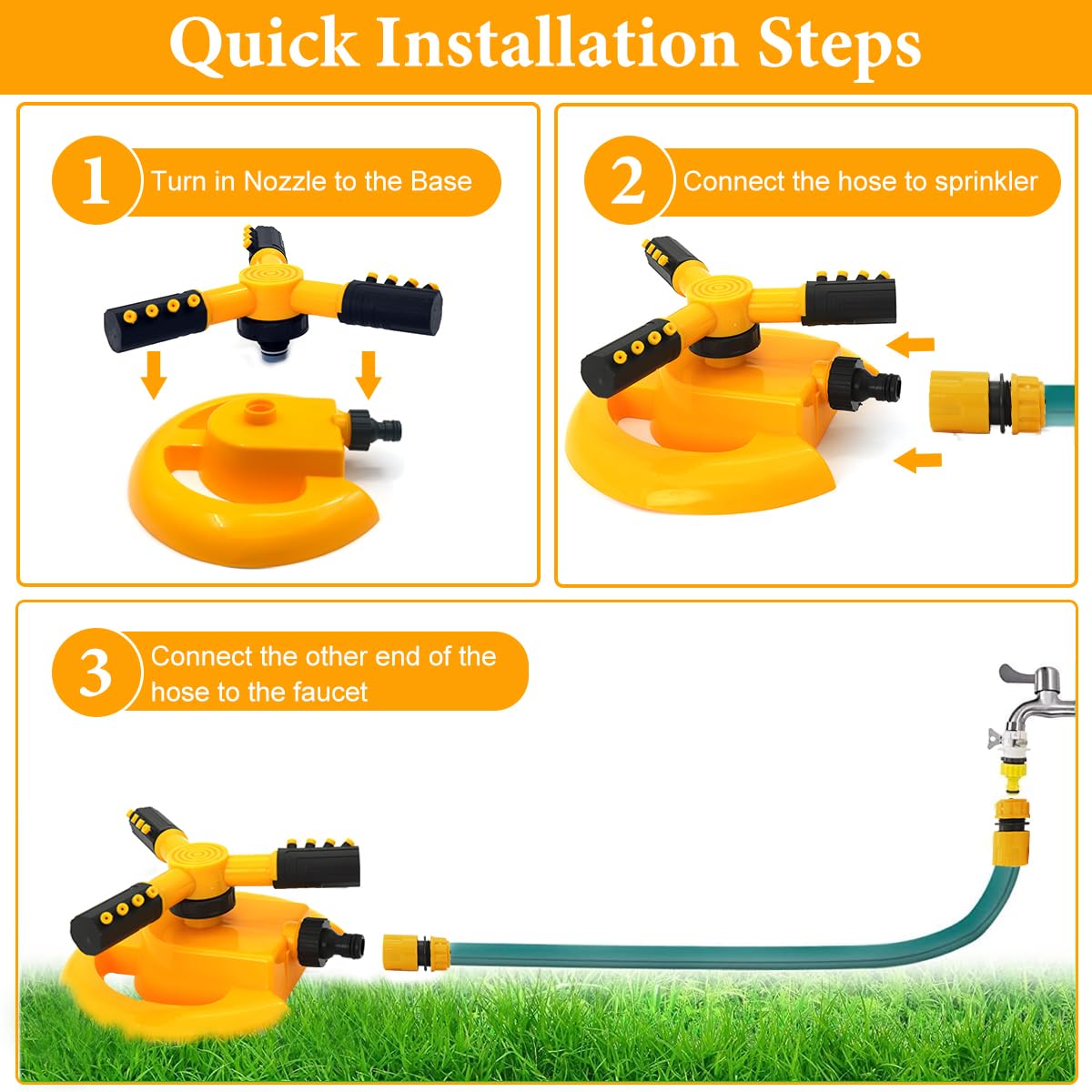 Quick Installation Steps

1 Turn in Nozzle to the Base

2 Connect the hose to sprinkler

3 Connect the other end of the hose to the faucet