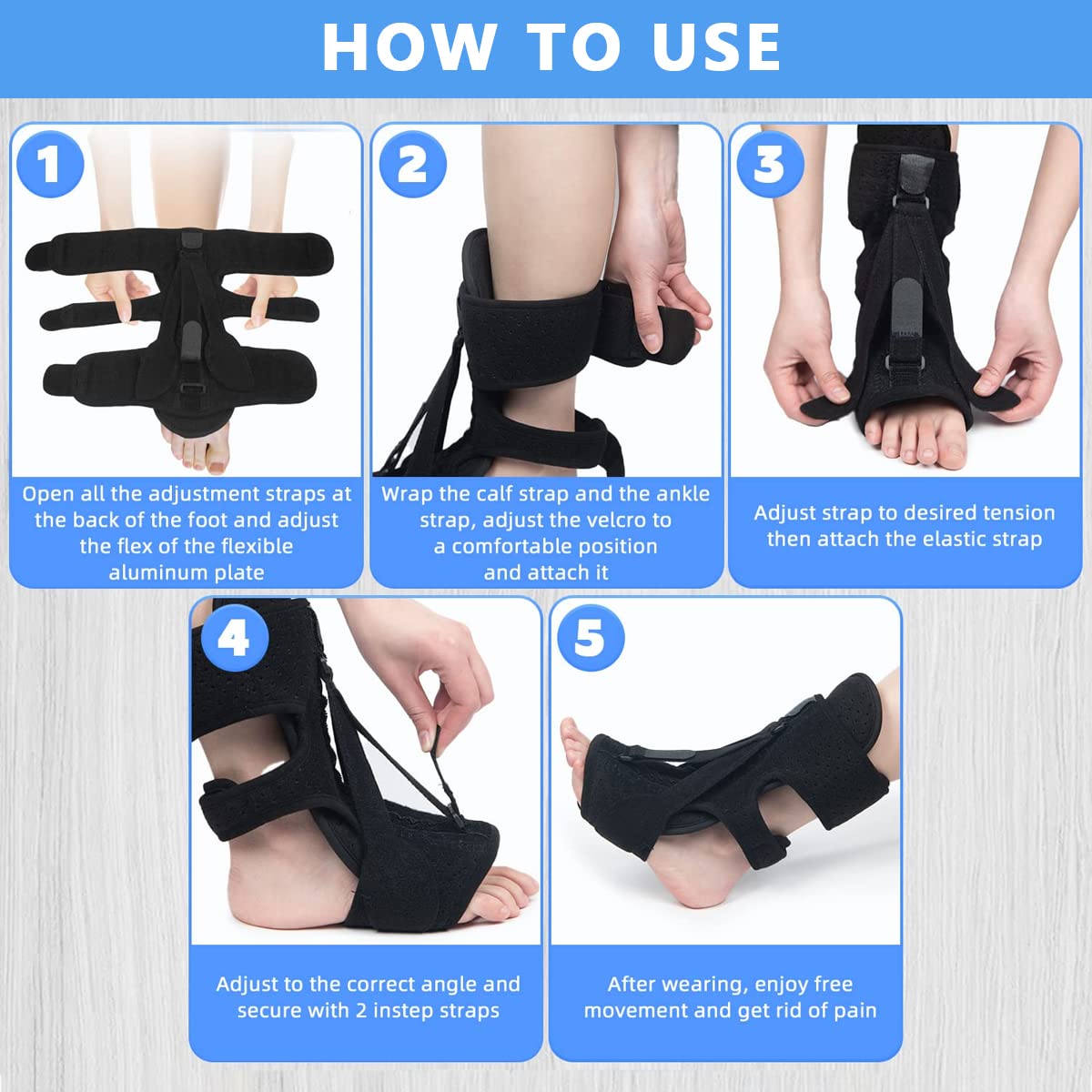 HOW TO USE

1

Open all the adjustment straps at the back of the foot and adjust the flex of the flexible aluminum plate

2

Wrap the calf strap and the ankle strap, adjust the velcro to a comfortable position and attach it

3

Adjust strap to desired tension then attach the elastic strap

4

Adjust to the correct angle and secure with 2 instep straps

5

After wearing, enjoy free movement and get rid of pain