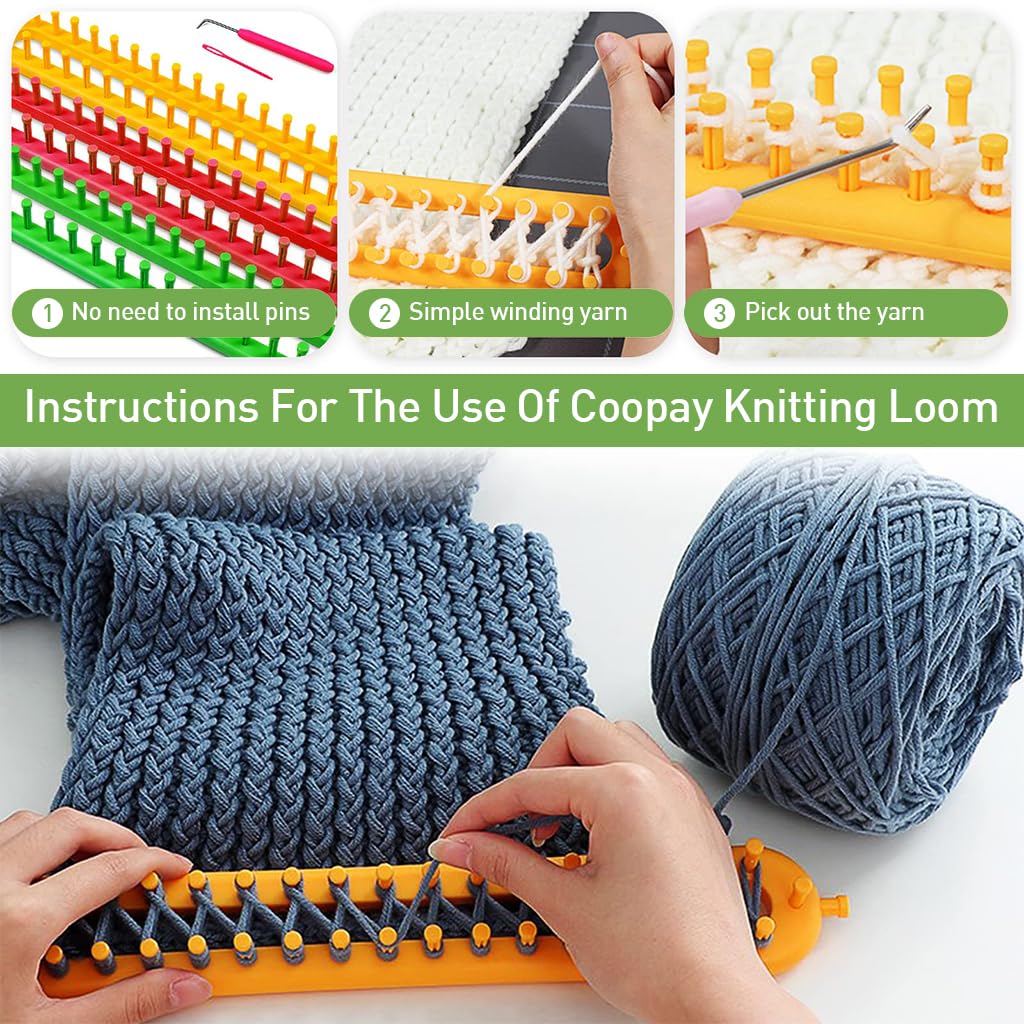 1 No need to install pins

2 Simple winding yarn

3 Pick out the yarn

Instructions For The Use Of Coopay Knitting Loom