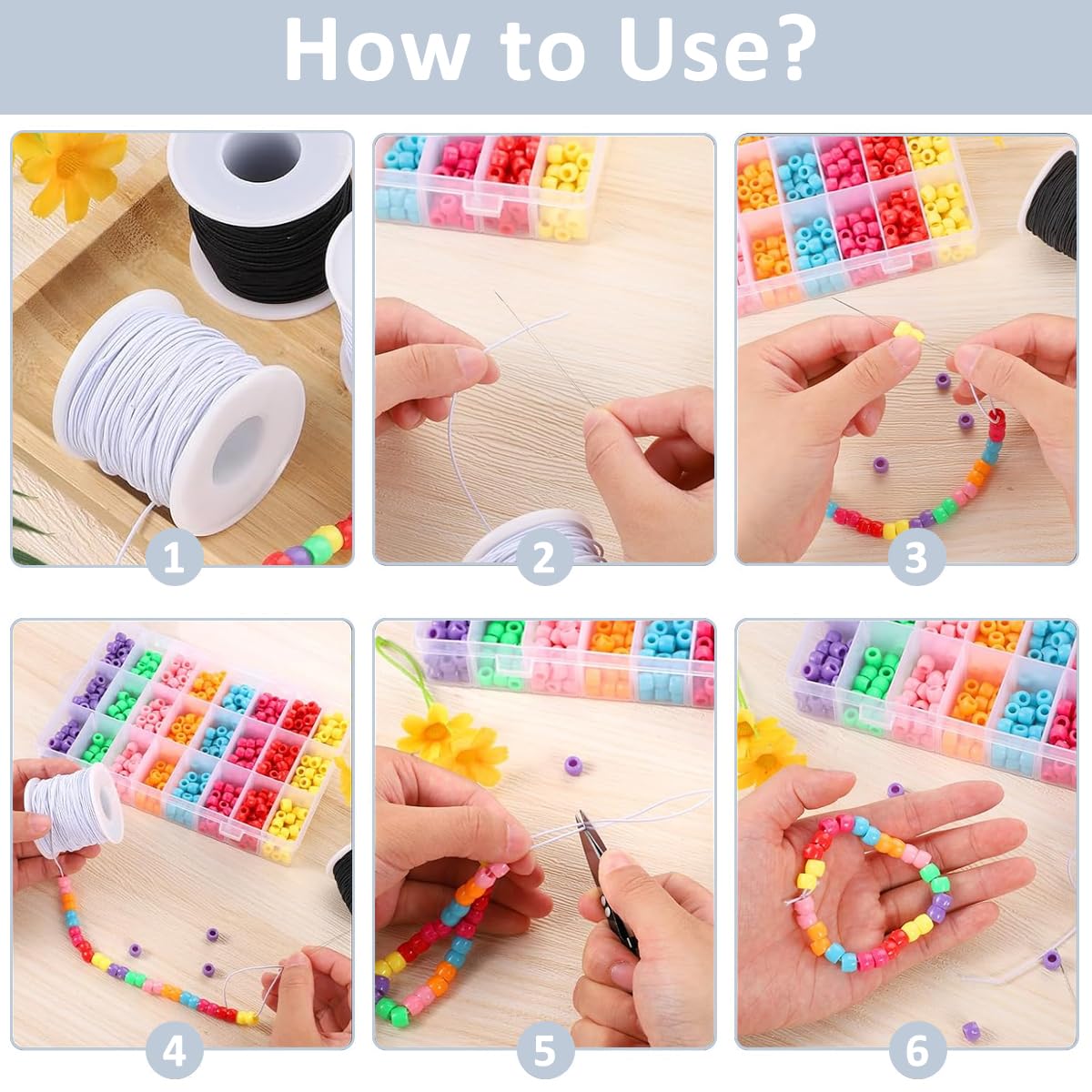 How to Use?

1

2

3

4

5

6