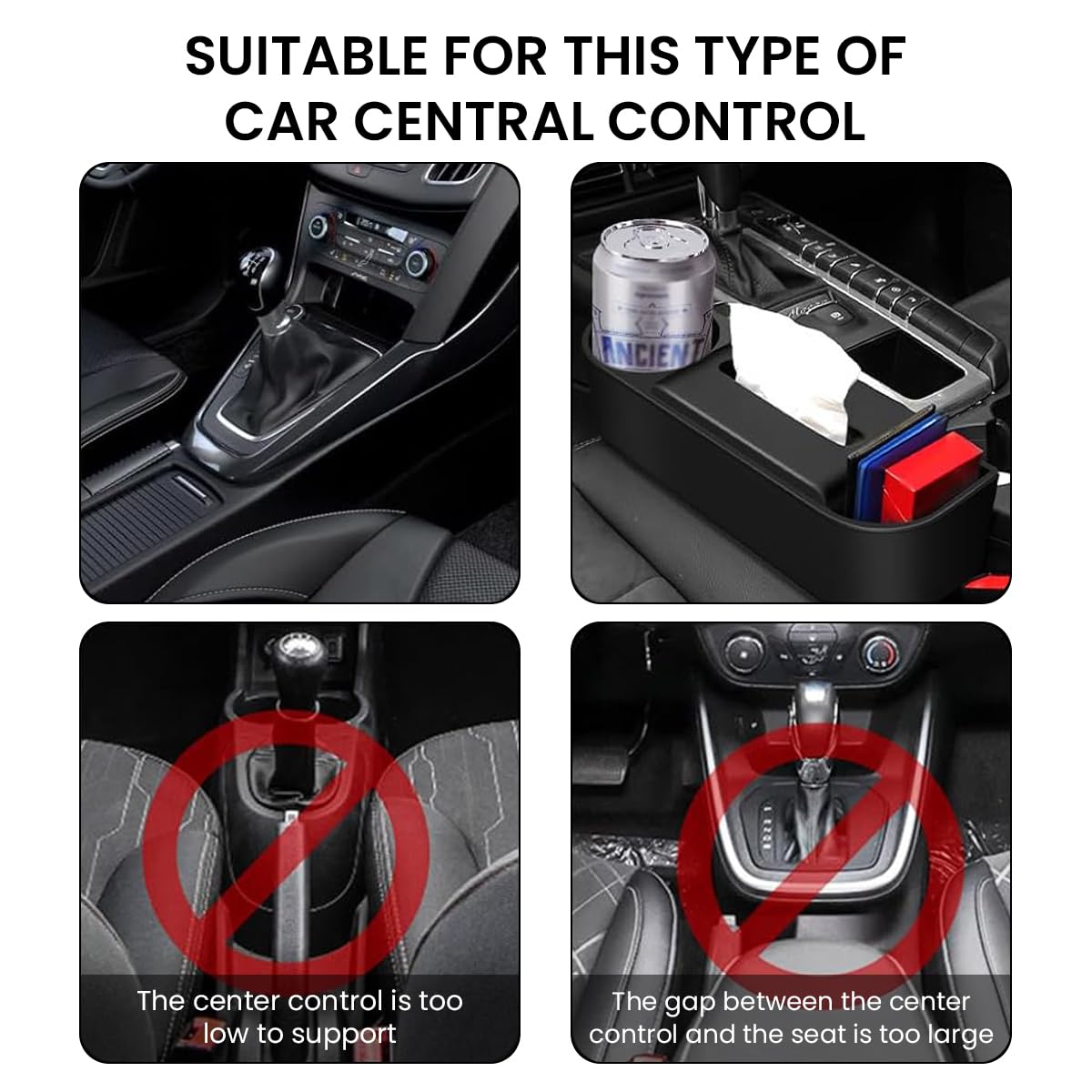 SUITABLE FOR THIS TYPE OF CAR CENTRAL CONTROL

ANCIENT

The center control is too low to support

The gap between the center control and the seat is too large