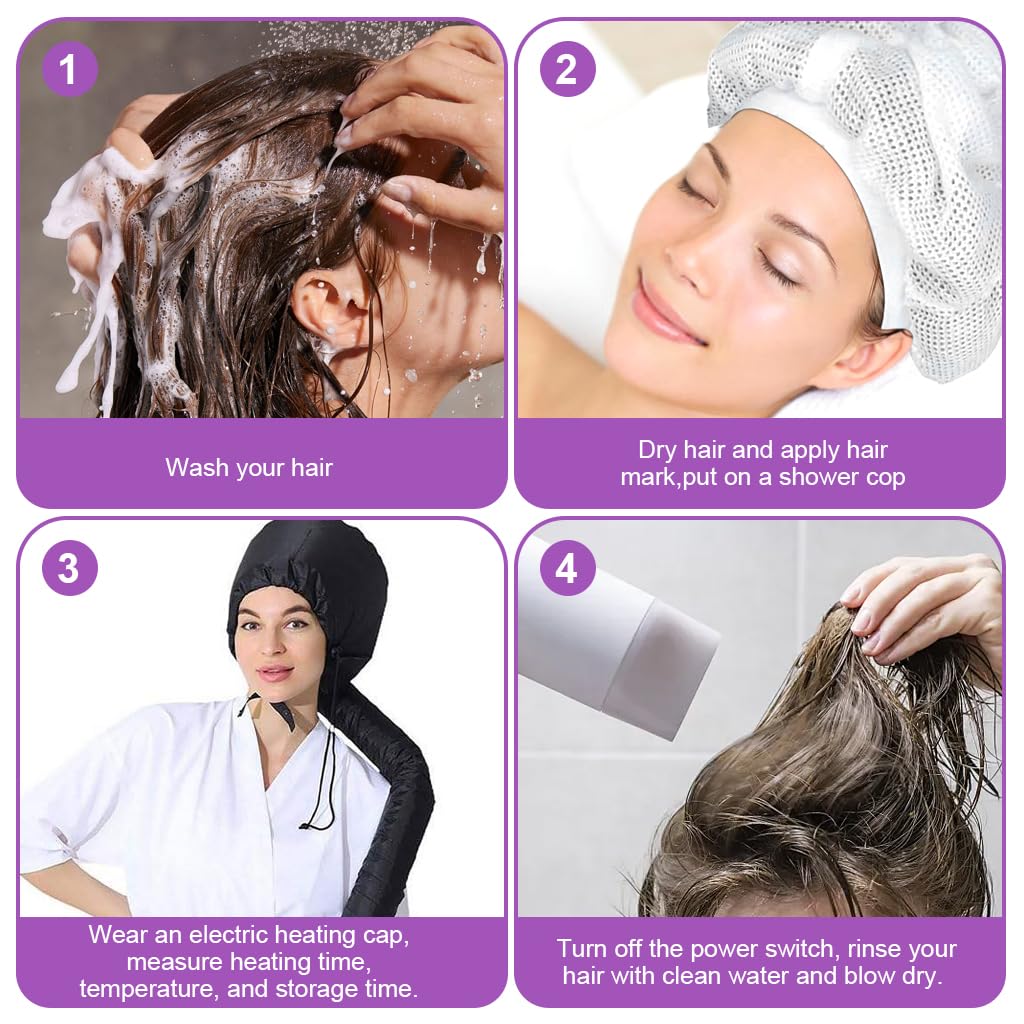 1

Wash your hair

2

Dry hair and apply hair mark,put on a shower cop

3

Wear an electric heating cap, measure heating time, temperature, and storage time.

4

Turn off the power switch, rinse your hair with clean water and blow dry.