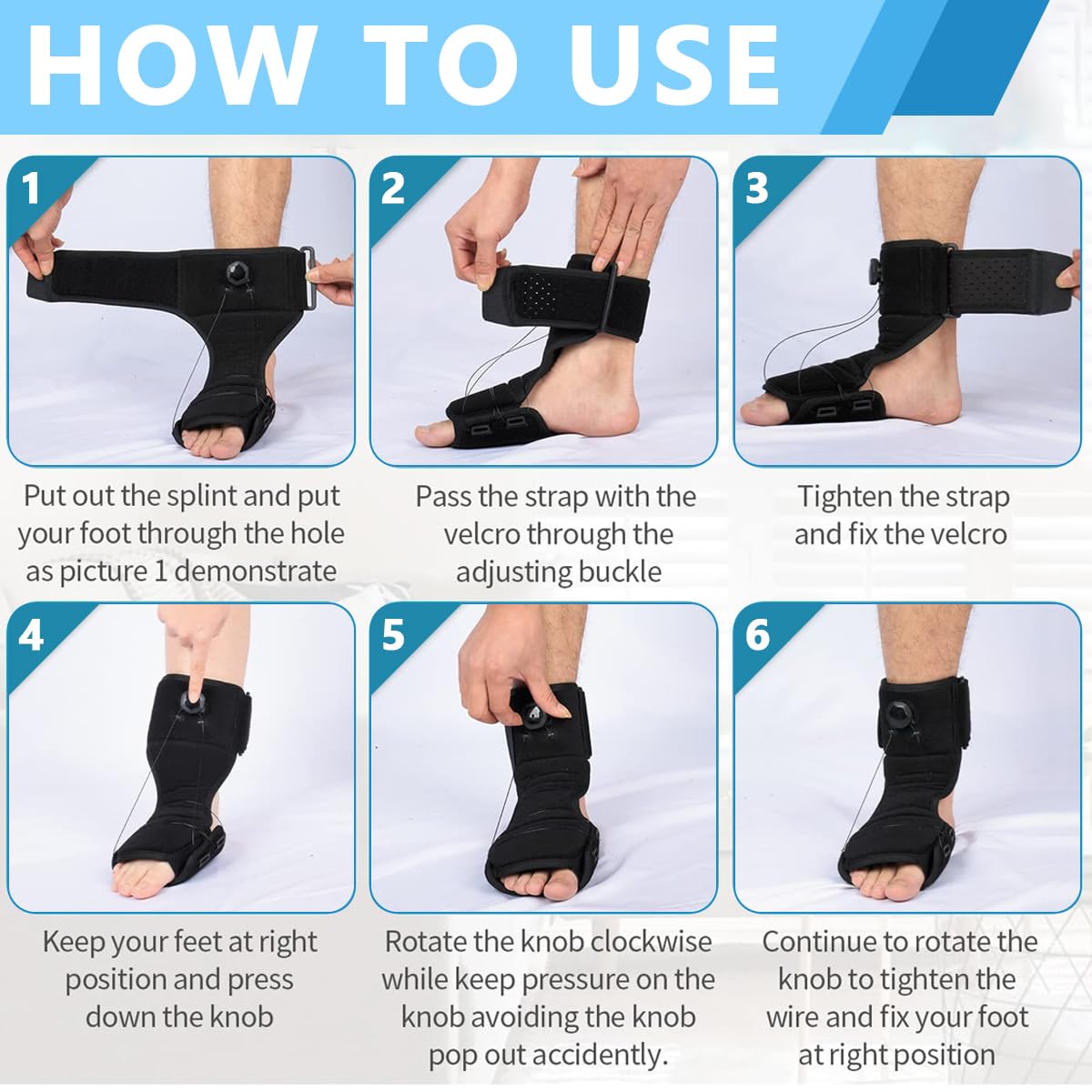 HOW TO USE

1

Put out the splint and put your foot through the hole as picture 1 demonstrate

2

Pass the strap with the velcro through the adjusting buckle

3

Tighten the strap and fix the velcro

4

Keep your feet at right position and press down the knob

5

Rotate the knob clockwise while keep pressure on the knob avoiding the knob pop out accidently.

6

Continue to rotate the knob to tighten the wire and fix your foot at right position