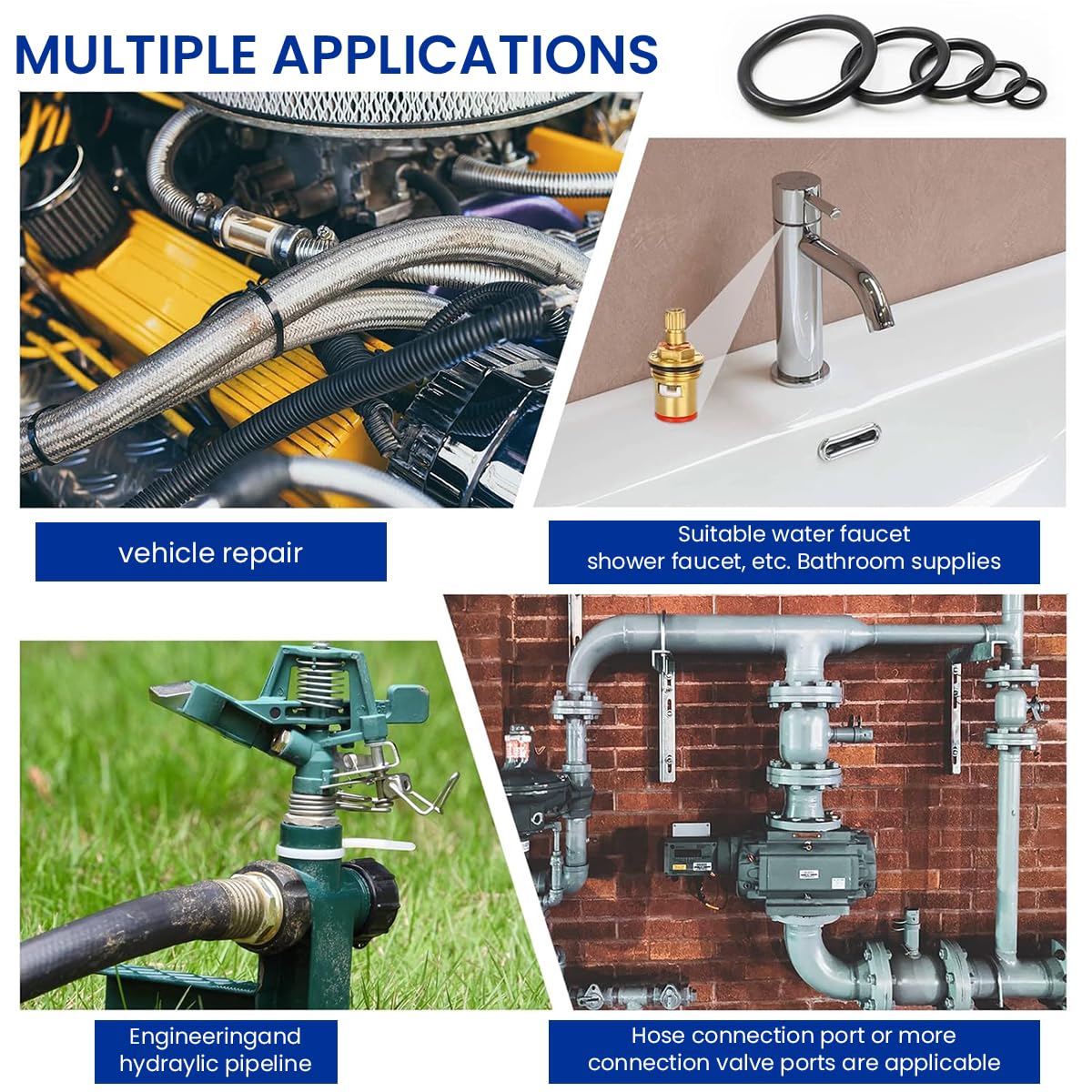 MULTIPLE APPLICATIONS

vehicle repair

Suitable water faucet
shower faucet, etc. Bathroom supplies

Engineeringand
hydraylic pipeline

Hose connection port or more
connection valve ports are applicable