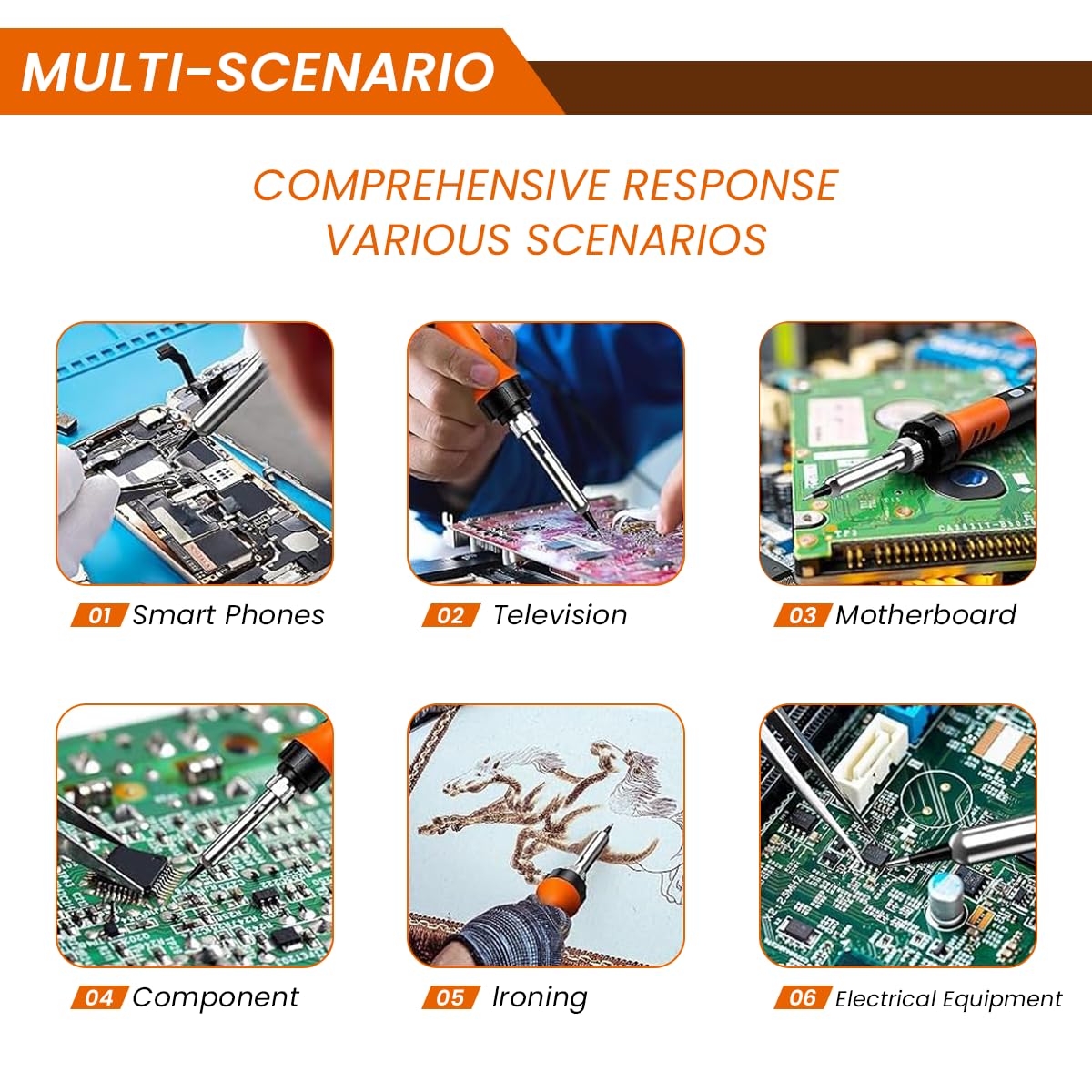 MULTI-SCENARIO

COMPREHENSIVE RESPONSE
VARIOUS SCENARIOS

01 Smart Phones

02 Television

03 Motherboard

04 Component

05 Ironing

06 Electrical Equipment