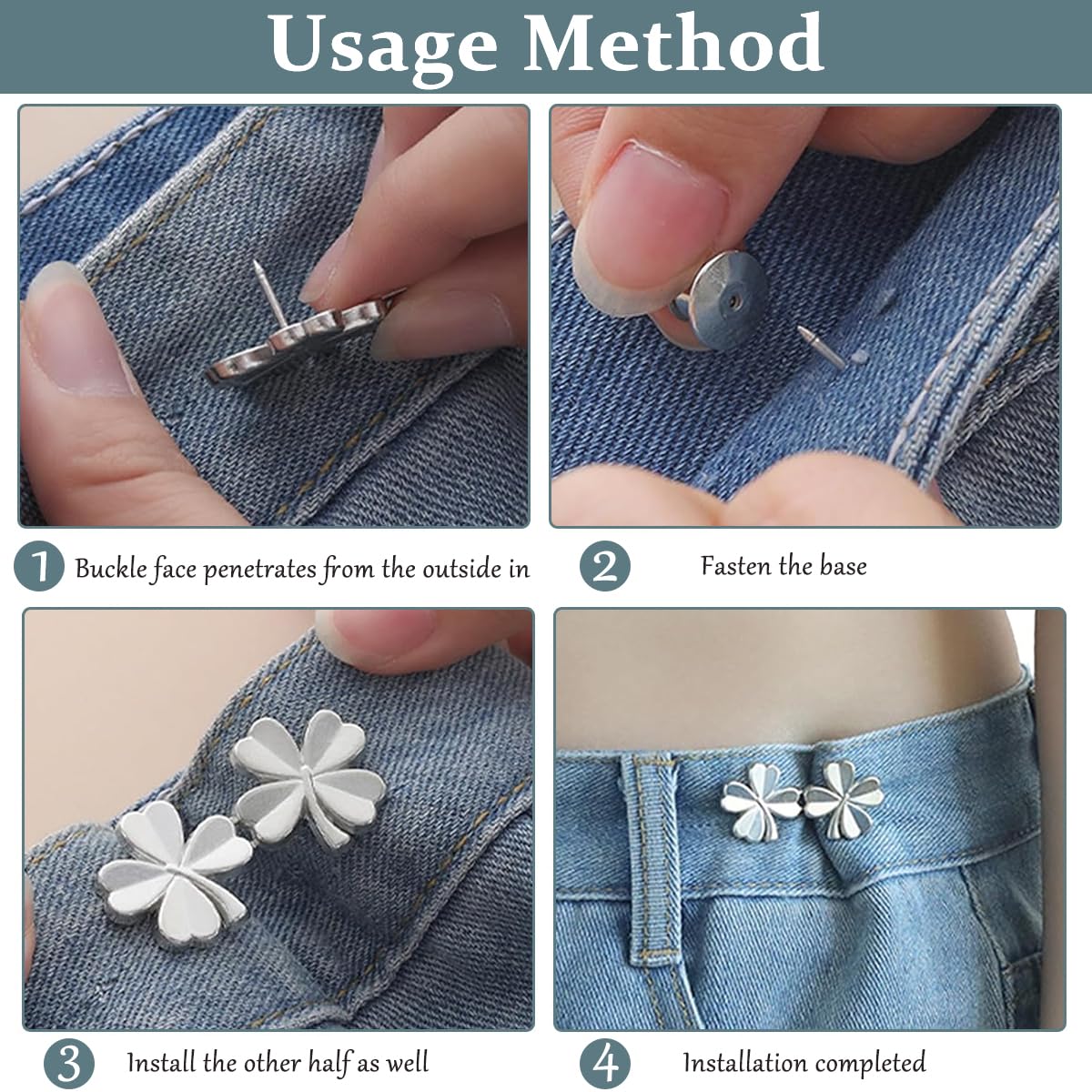 Usage Method

1 Buckle face penetrates from the outside in

2 Fasten the base

3 Install the other half as well

4 Installation completed