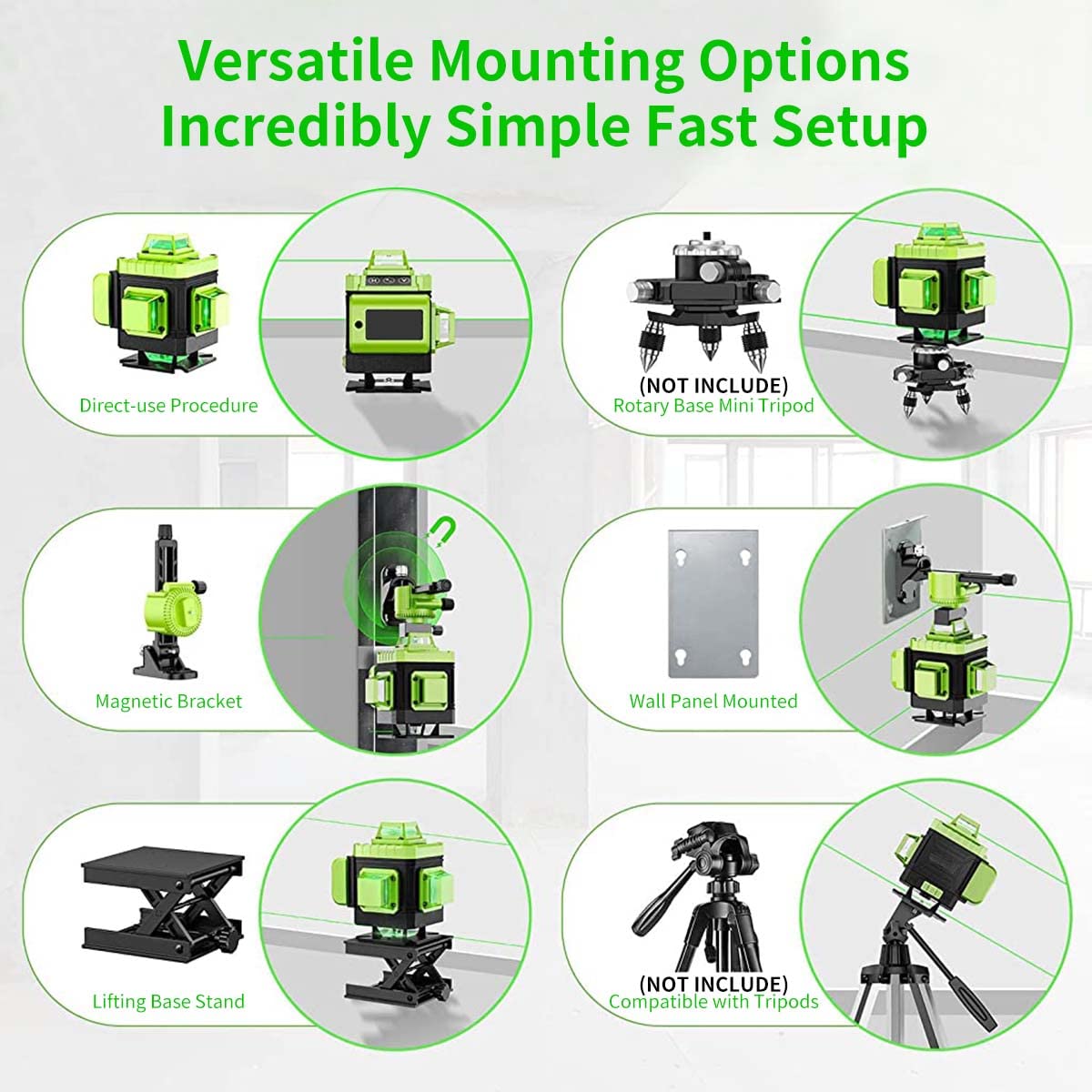 Versatile Mounting Options
Incredibly Simple Fast Setup

Direct-use Procedure

(NOT INCLUDE)
Rotary Base Mini Tripod

Magnetic Bracket

Wall Panel Mounted

Lifting Base Stand

(NOT INCLUDE)
Compatible with Tripods