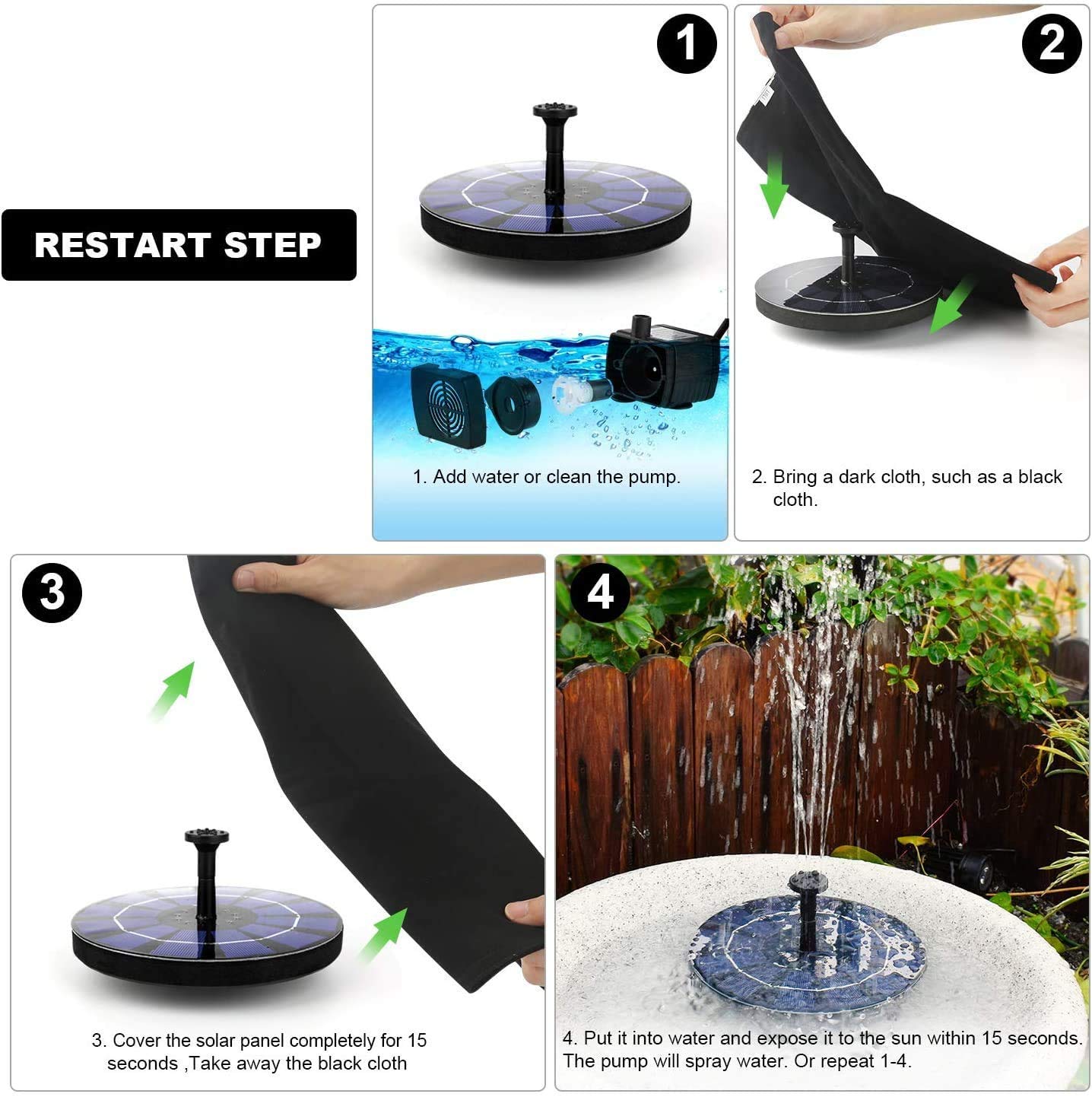 RESTART STEP

1

1. Add water or clean the pump.

2

2. Bring a dark cloth, such as a black cloth.

3

3. Cover the solar panel completely for 15 seconds ,Take away the black cloth

4

4. Put it into water and expose it to the sun within 15 seconds. The pump will spray water. Or repeat 1-4.