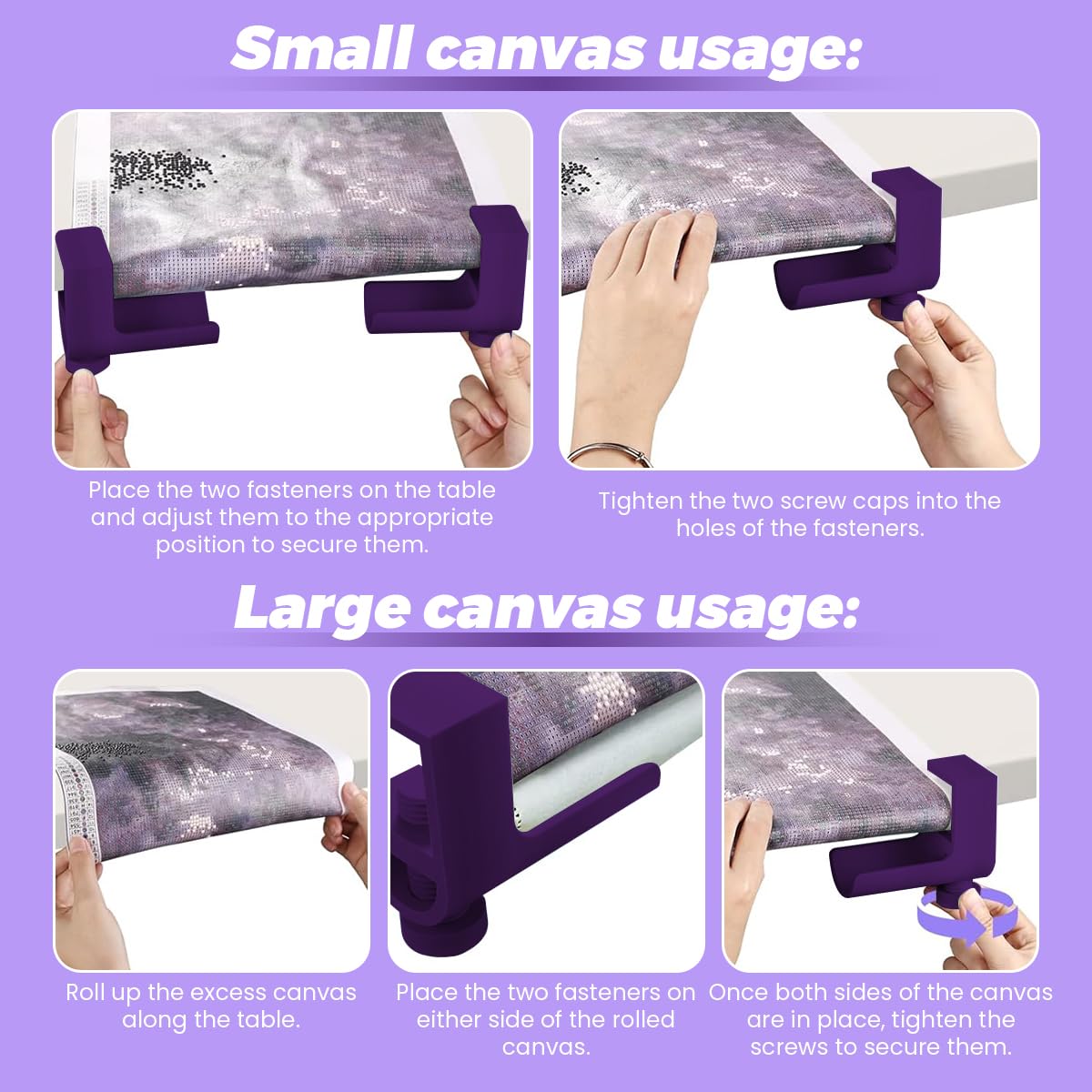 Small canvas usage:

Place the two fasteners on the table and adjust them to the appropriate position to secure them.

Tighten the two screw caps into the holes of the fasteners.

Large canvas usage:

Roll up the excess canvas along the table.

Place the two fasteners on either side of the rolled canvas.

Once both sides of the canvas are in place, tighten the screws to secure them.