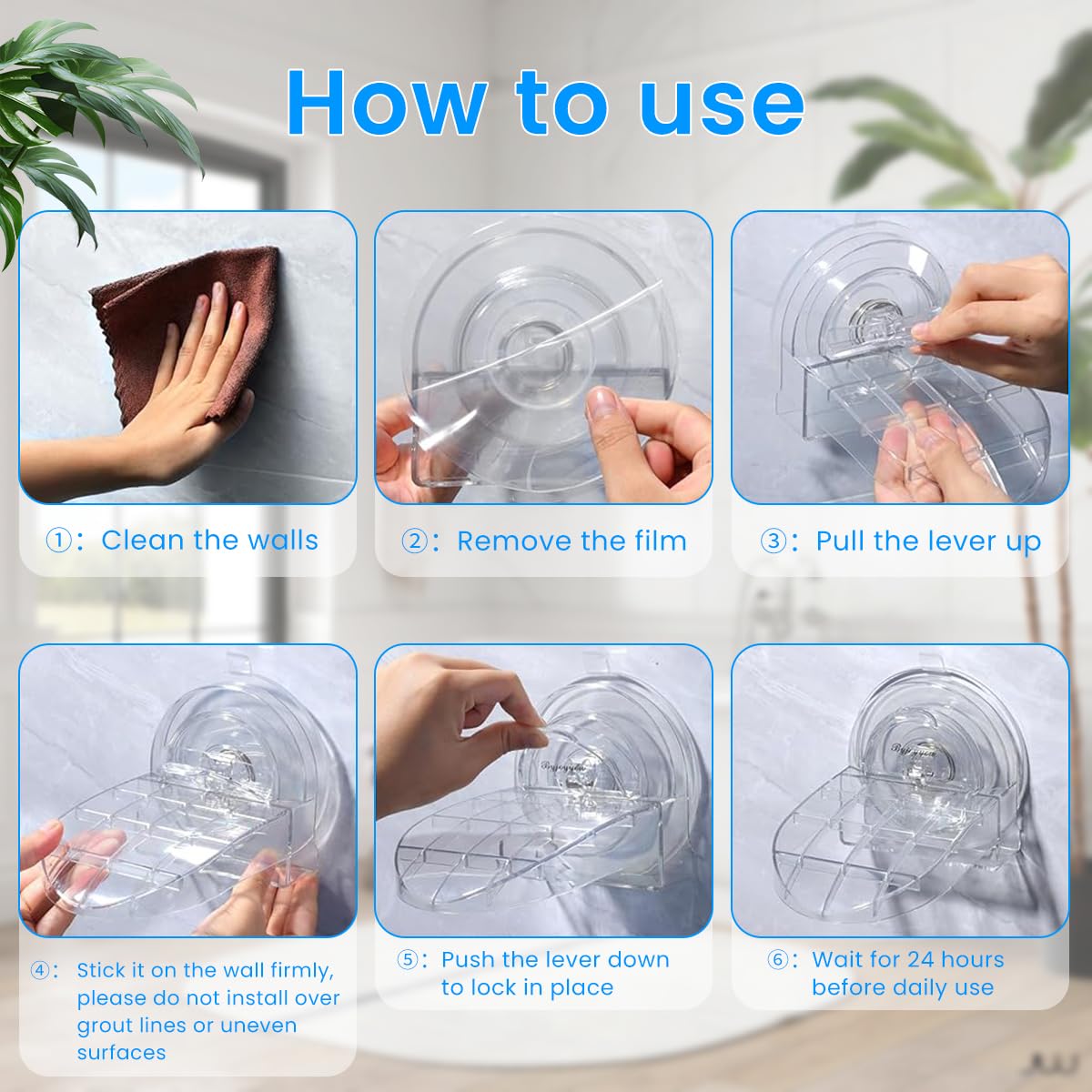 How to use

①: Clean the walls

②: Remove the film

③: Pull the lever up

④: Stick it on the wall firmly, please do not install over grout lines or uneven surfaces

⑤: Push the lever down to lock in place

⑥: Wait for 24 hours before daily use