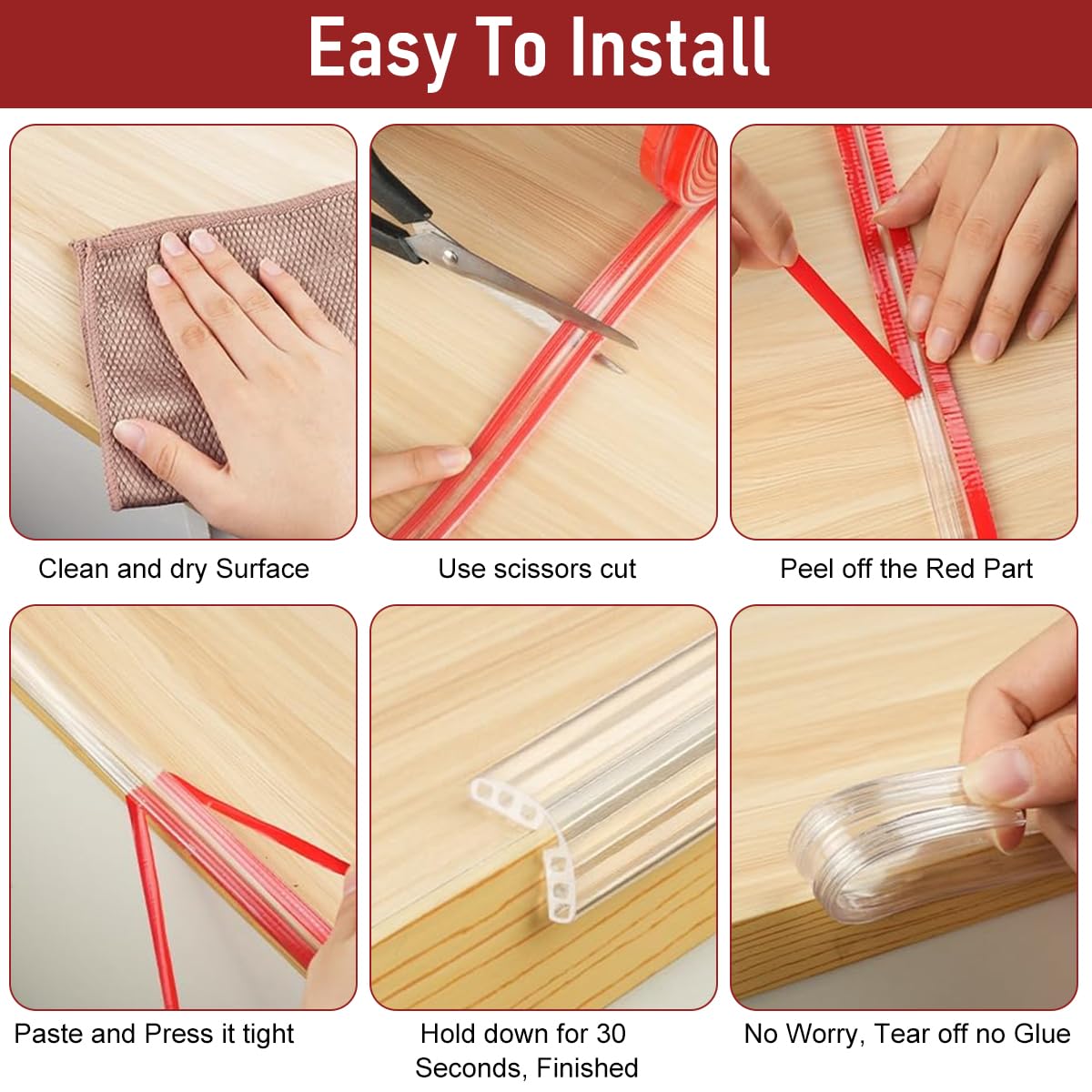 Easy To Install

Clean and dry Surface

Use scissors cut

Peel off the Red Part

Paste and Press it tight

Hold down for 30 Seconds, Finished

No Worry, Tear off no Glue