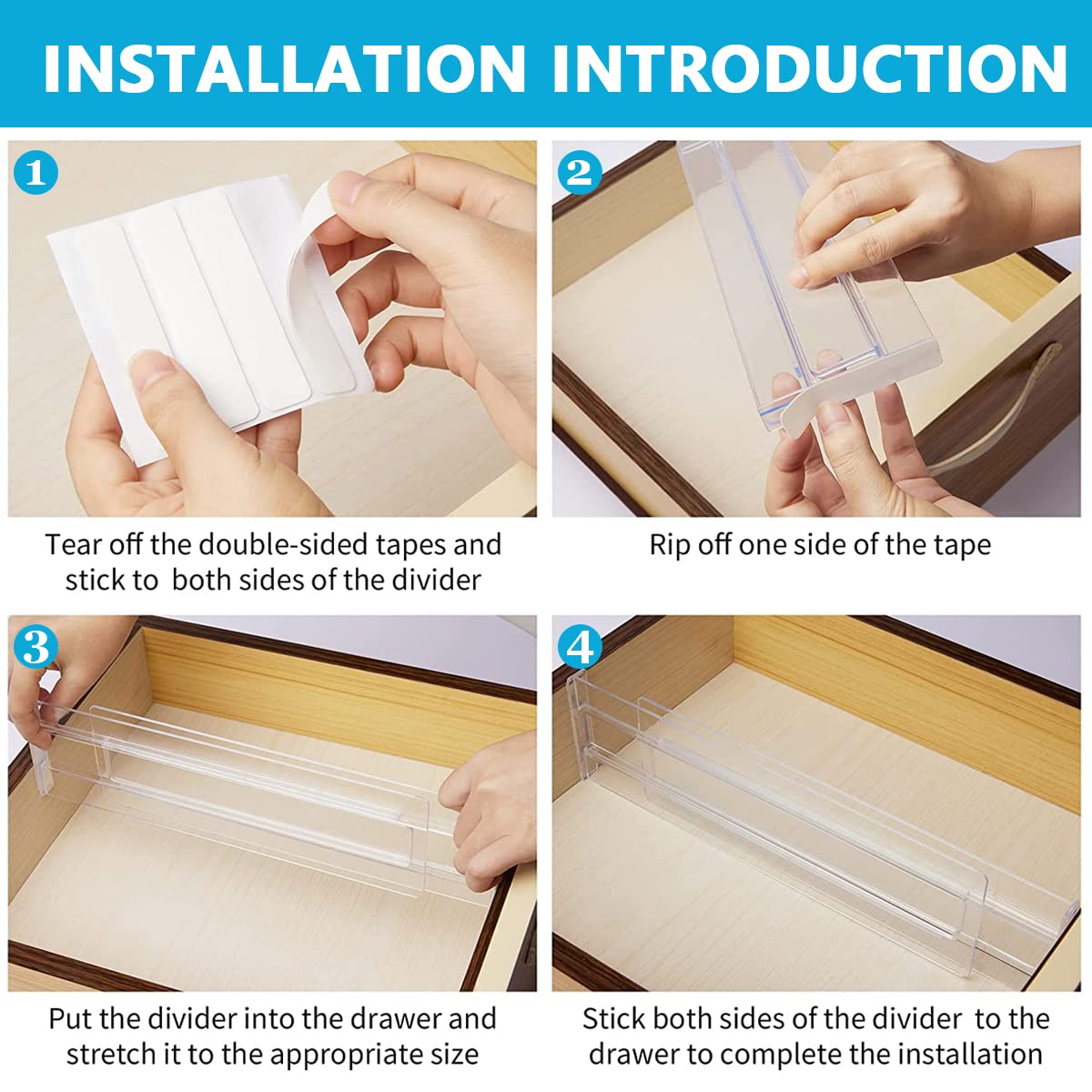 INSTALLATION INTRODUCTION

1

Tear off the double-sided tapes and stick to both sides of the divider

2

Rip off one side of the tape

3

Put the divider into the drawer and stretch it to the appropriate size

4

Stick both sides of the divider to the drawer to complete the installation