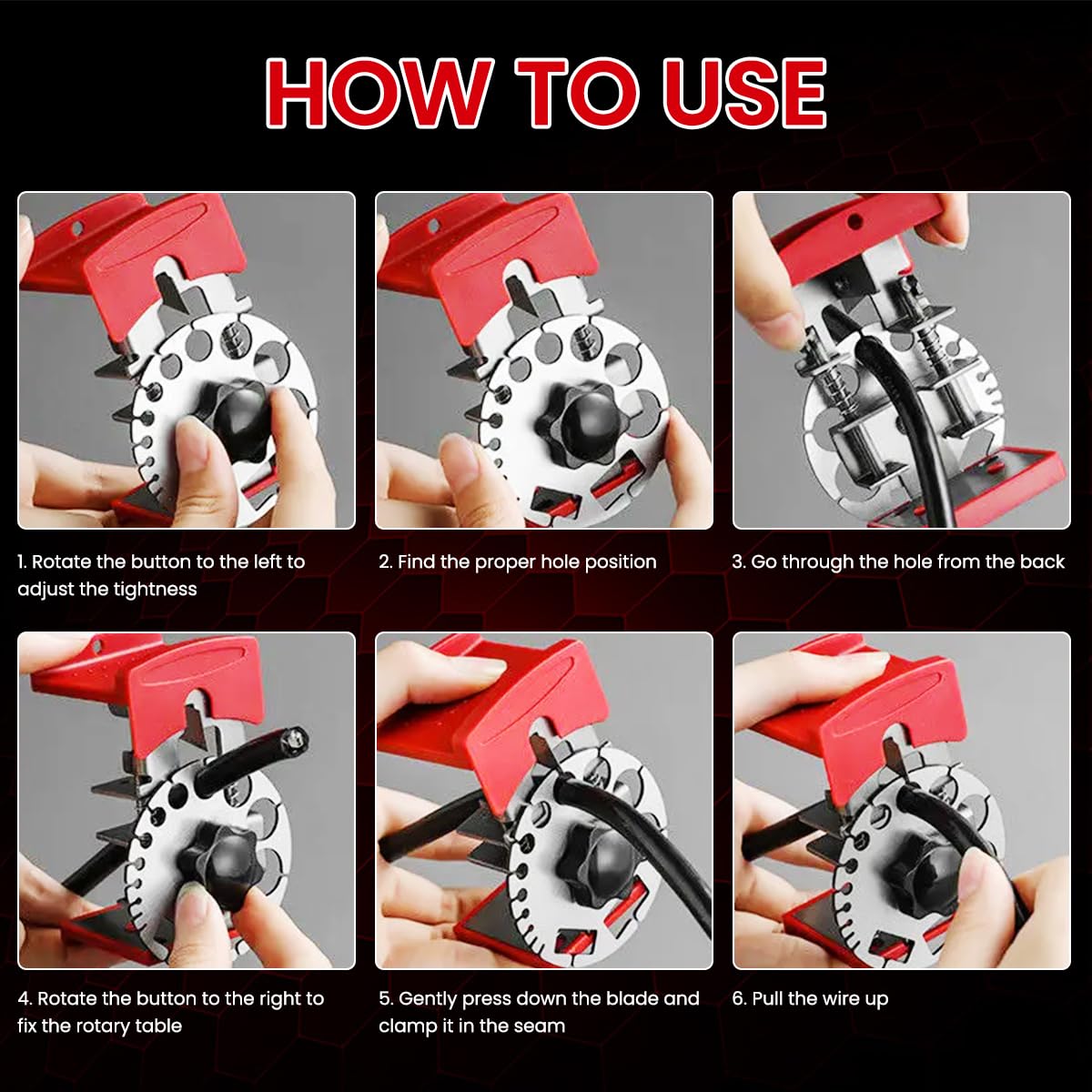 HOW TO USE

1. Rotate the button to the left to adjust the tightness

2. Find the proper hole position

3. Go through the hole from the back

4. Rotate the button to the right to fix the rotary table

5. Gently press down the blade and clamp it in the seam

6. Pull the wire up