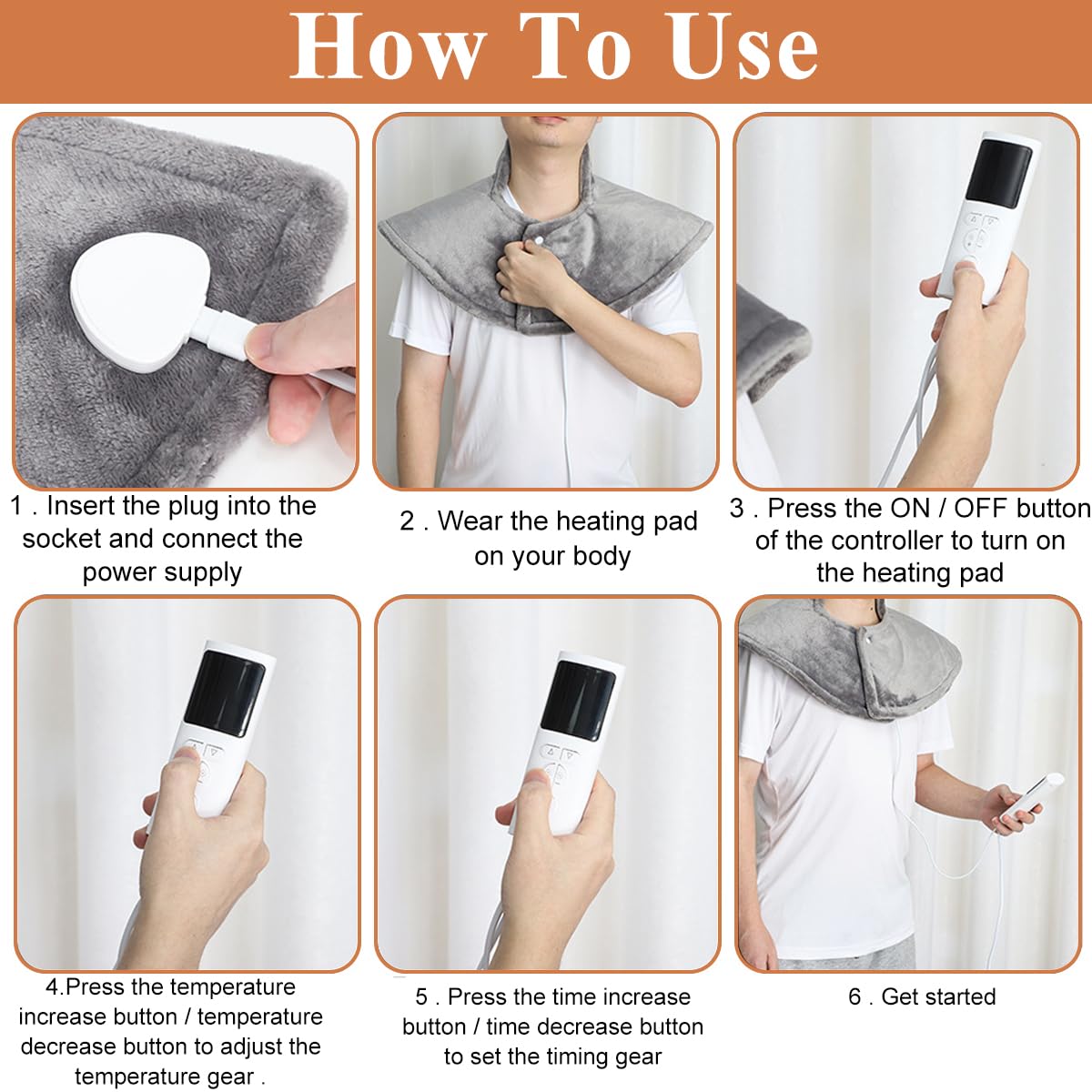 How To Use

1 . Insert the plug into the socket and connect the power supply

2 . Wear the heating pad on your body

3 . Press the ON / OFF button of the controller to turn on the heating pad

4.Press the temperature increase button / temperature decrease button to adjust the temperature gear .

5 . Press the time increase button / time decrease button to set the timing gear

6 . Get started