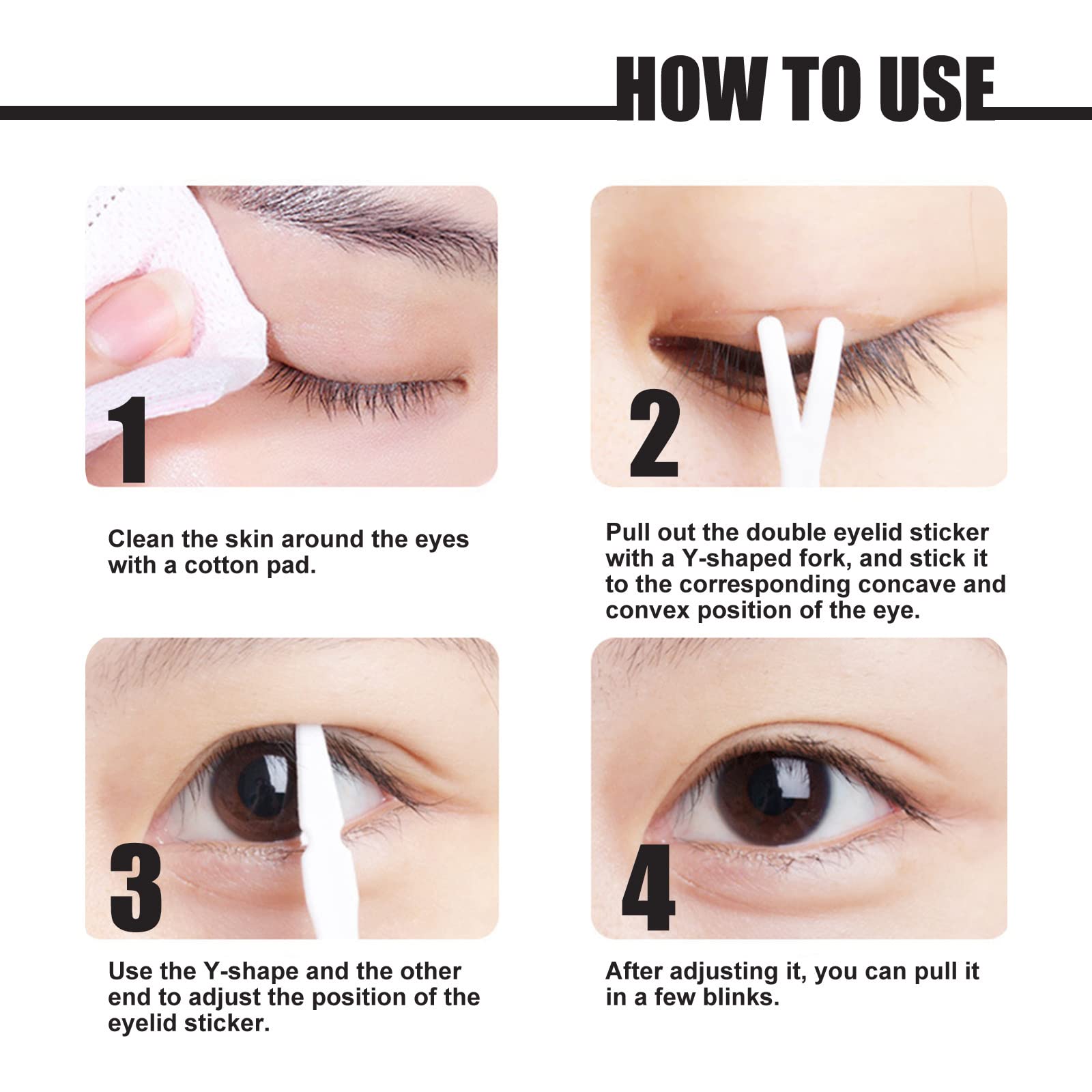 HOW TO USE

1

Clean the skin around the eyes with a cotton pad.

2

Pull out the double eyelid sticker with a Y-shaped fork, and stick it to the corresponding concave and convex position of the eye.

3

Use the Y-shape and the other end to adjust the position of the eyelid sticker.

4

After adjusting it, you can pull it in a few blinks.