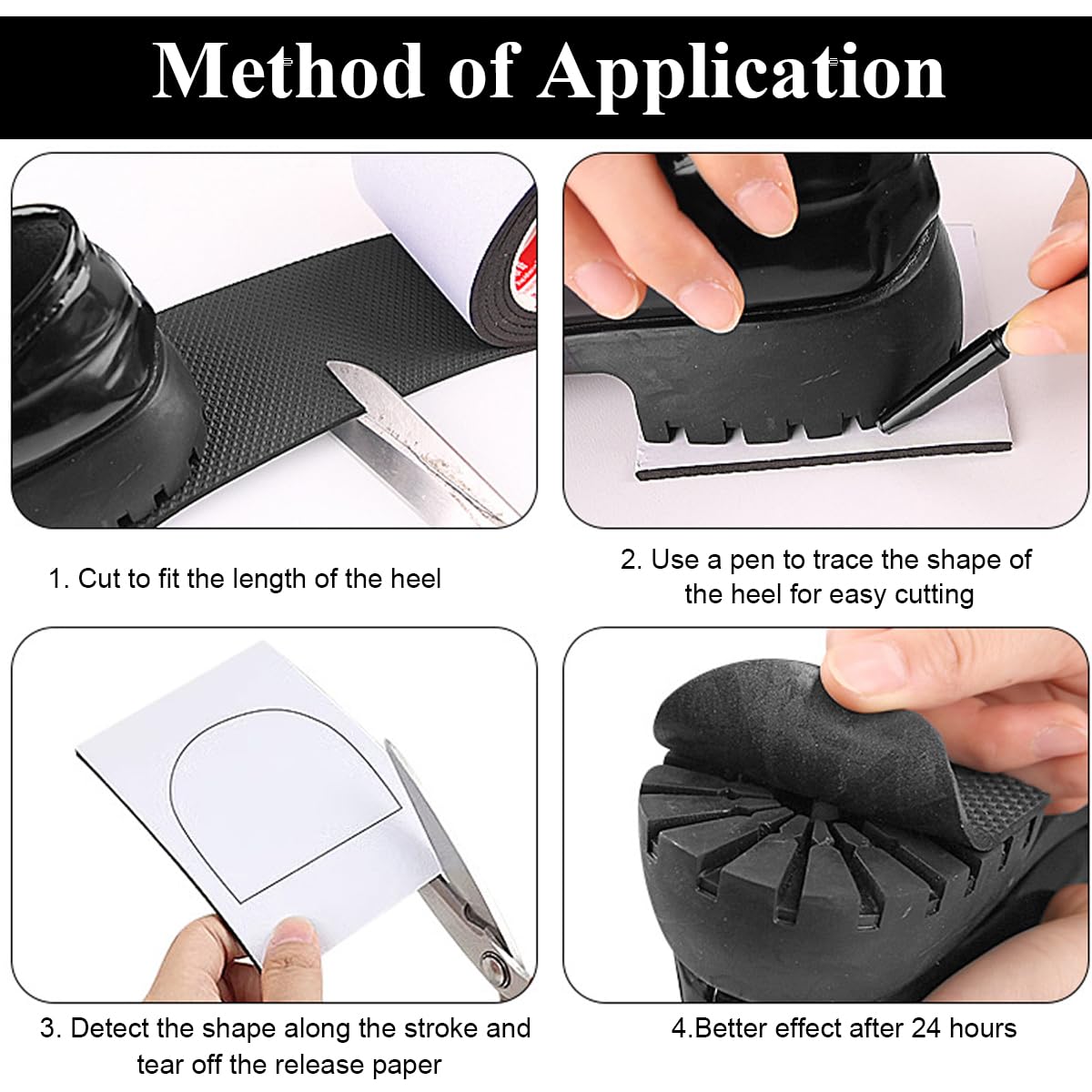 Method of Application

1. Cut to fit the length of the heel

2. Use a pen to trace the shape of the heel for easy cutting

3. Detect the shape along the stroke and tear off the release paper

4.Better effect after 24 hours