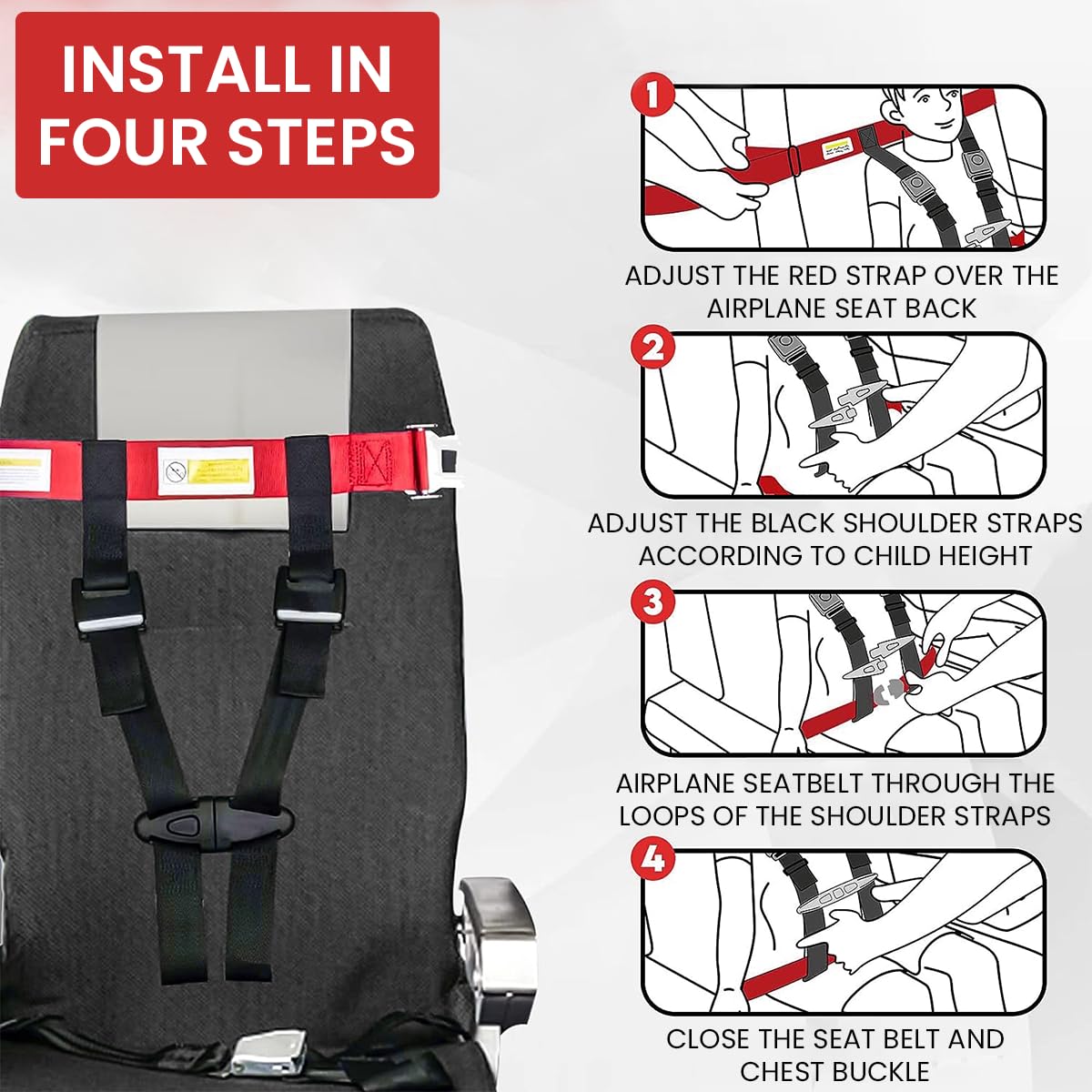 INSTALL IN FOUR STEPS

1

ADJUST THE RED STRAP OVER THE AIRPLANE SEAT BACK

2

ADJUST THE BLACK SHOULDER STRAPS ACCORDING TO CHILD HEIGHT

3

AIRPLANE SEATBELT THROUGH THE LOOPS OF THE SHOULDER STRAPS

4

CLOSE THE SEAT BELT AND CHEST BUCKLE