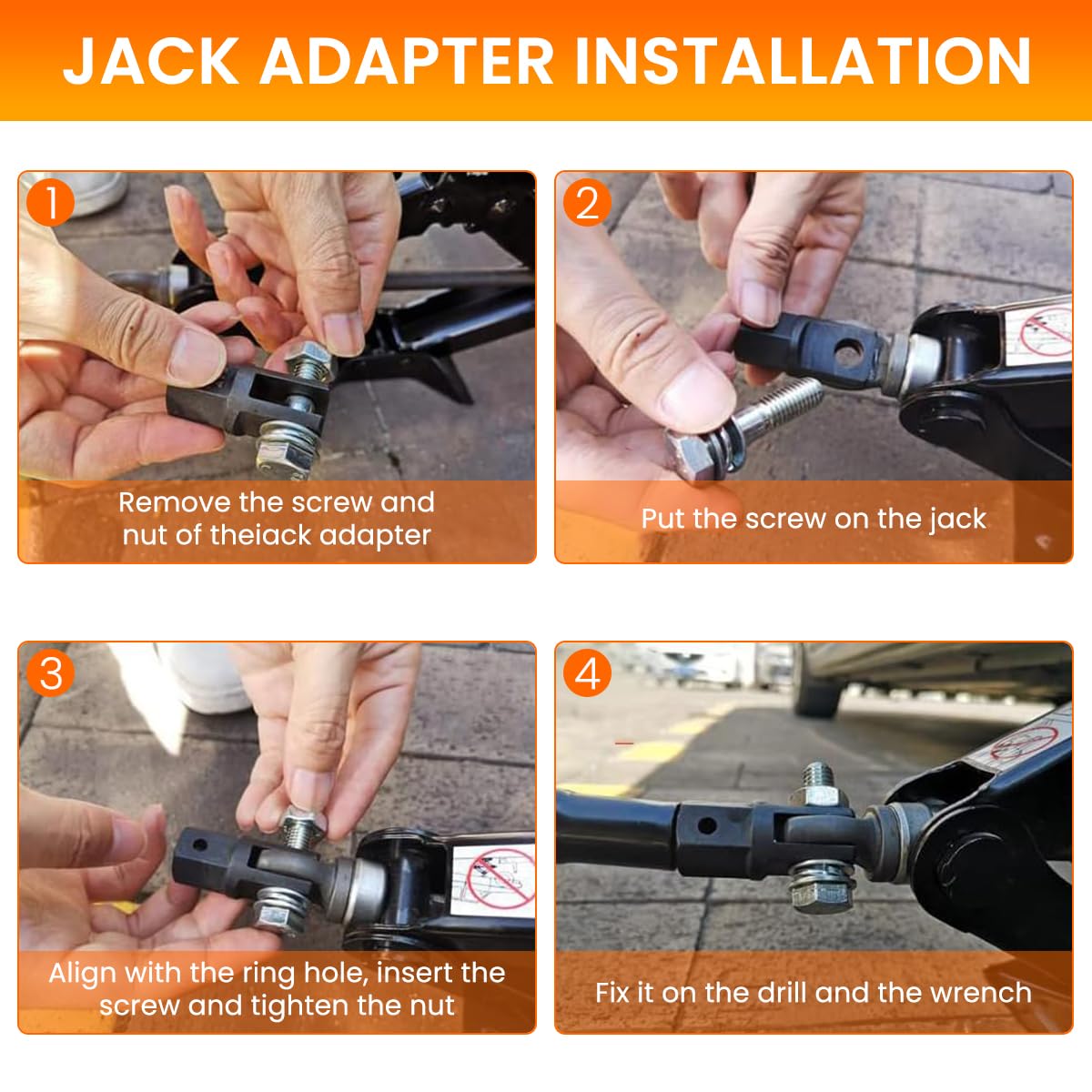 JACK ADAPTER INSTALLATION

1

Remove the screw and nut of theiack adapter

2

Put the screw on the jack

3

Align with the ring hole, insert the screw and tighten the nut

4

Fix it on the drill and the wrench