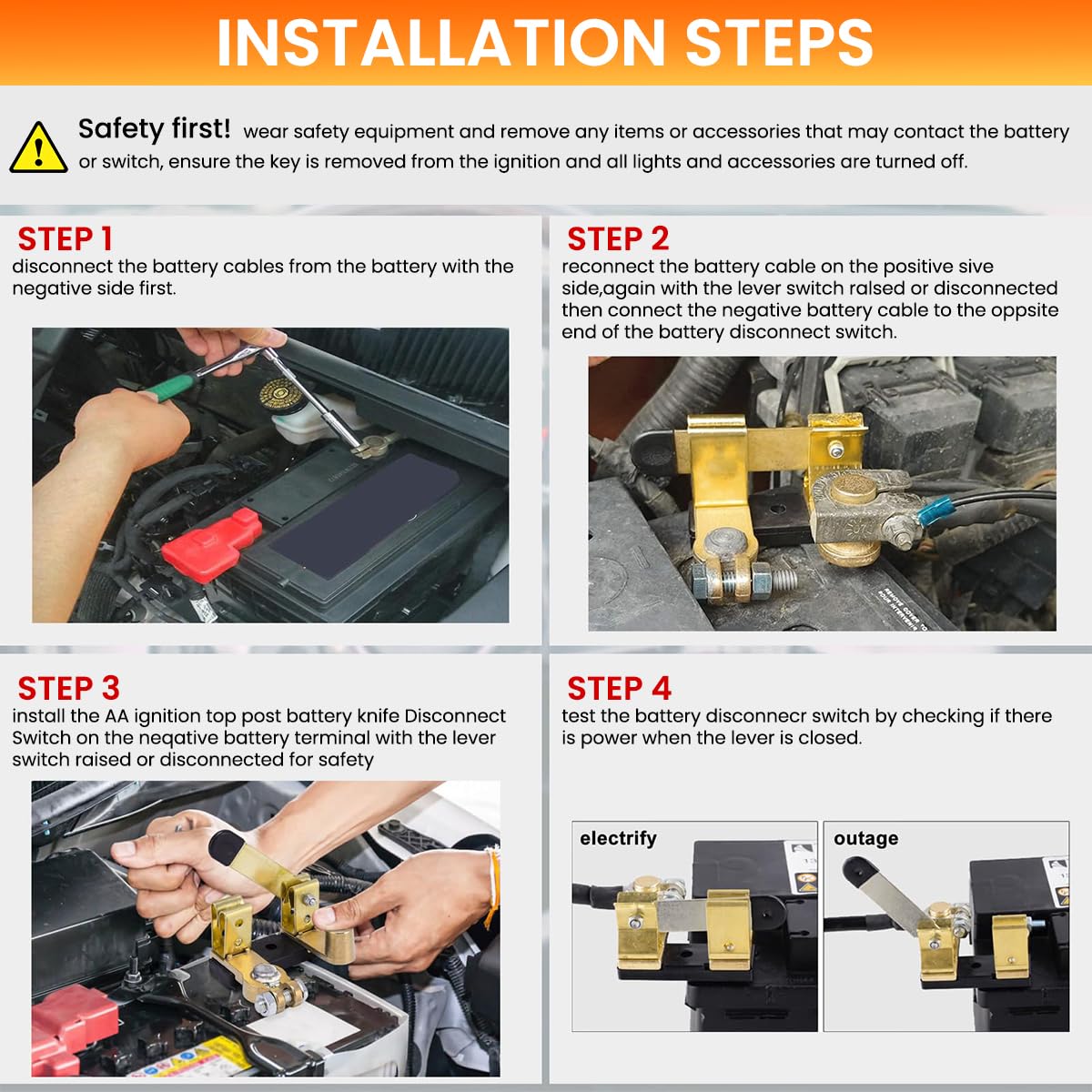 INSTALLATION STEPS

Safety first! wear safety equipment and remove any items or accessories that may contact the battery or switch, ensure the key is removed from the ignition and all lights and accessories are turned off.

STEP 1
disconnect the battery cables from the battery with the negative side first.

STEP 2
reconnect the battery cable on the positive sive side,again with the lever switch ralsed or disconnected then connect the negative battery cable to the oppsite end of the battery disconnect switch.

STEP 3
install the AA ignition top post battery knife Disconnect Switch on the neqative battery terminal with the lever switch raised or disconnected for safety

STEP 4
test the battery disconnecr switch by checking if there is power when the lever is closed.

electrify

outage