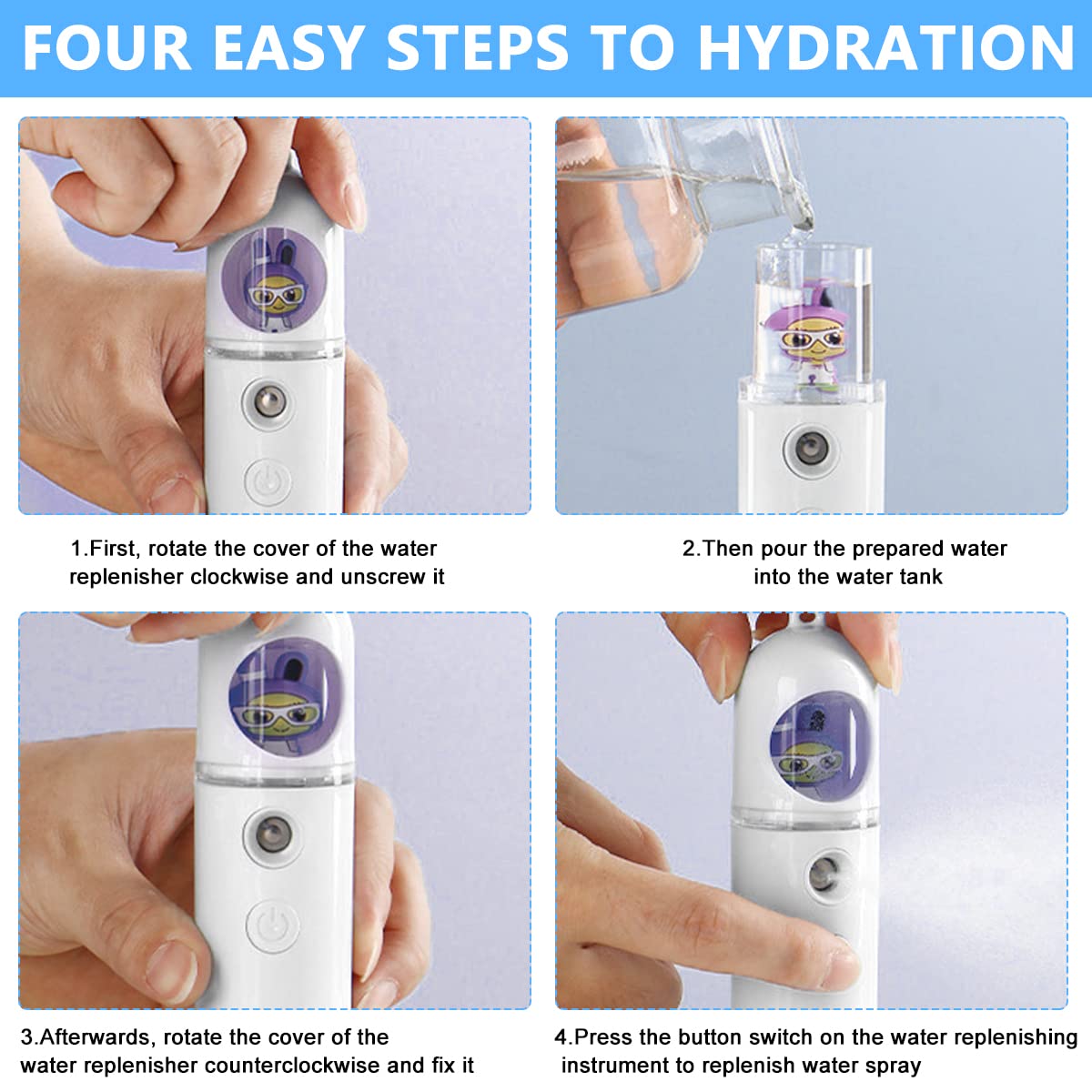 FOUR EASY STEPS TO HYDRATION

1.First, rotate the cover of the water replenisher clockwise and unscrew it

2.Then pour the prepared water into the water tank

3.Afterwards, rotate the cover of the water replenisher counterclockwise and fix it

4.Press the button switch on the water replenishing instrument to replenish water spray