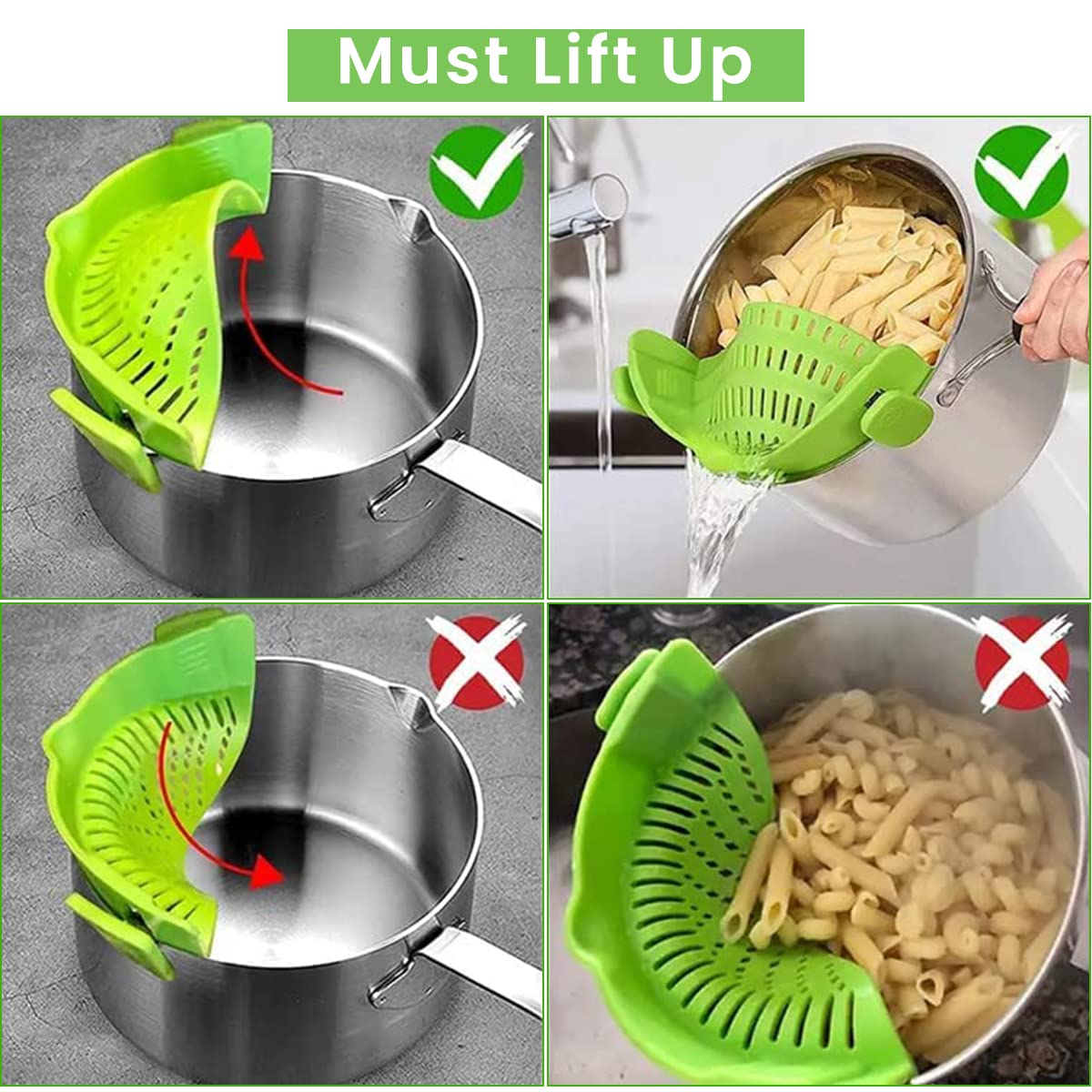 Must Lift Up