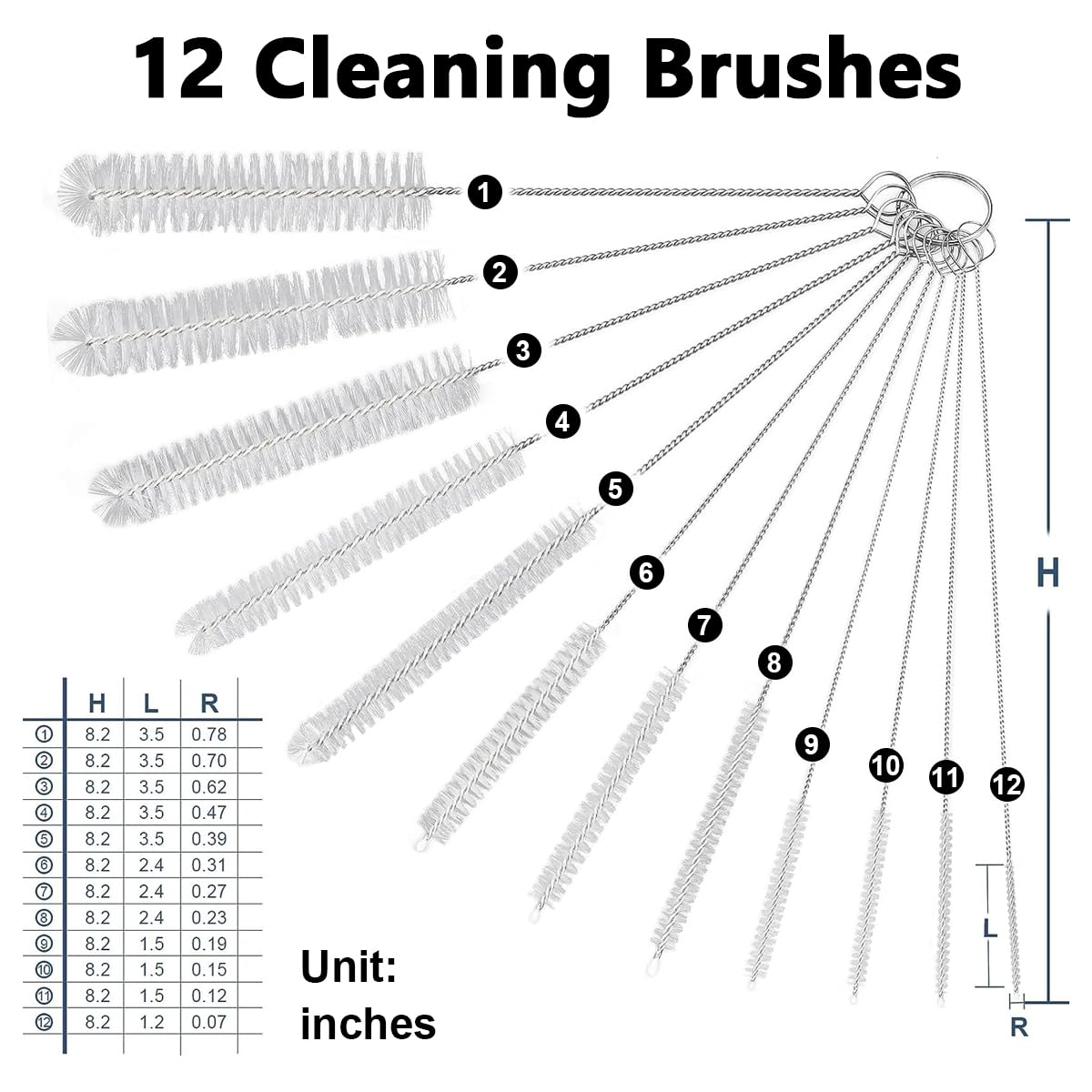 12 Cleaning Brushes

1
2
3
4
5
6
7
8
9
10
11
12

H
L
R

| | H | L | R |
|---|---|---|---|
| ① | 8.2 | 3.5 | 0.78 |
| ② | 8.2 | 3.5 | 0.70 |
| ③ | 8.2 | 3.5 | 0.62 |
| ④ | 8.2 | 3.5 | 0.47 |
| ⑤ | 8.2 | 3.5 | 0.39 |
| ⑥ | 8.2 | 2.4 | 0.31 |
| ⑦ | 8.2 | 2.4 | 0.27 |
| ⑧ | 8.2 | 2.4 | 0.23 |
| ⑨ | 8.2 | 1.5 | 0.19 |
| ⑩ | 8.2 | 1.5 | 0.15 |
| ⑪ | 8.2 | 1.5 | 0.12 |
| ⑫ | 8.2 | 1.2 | 0.07 |

Unit: inches