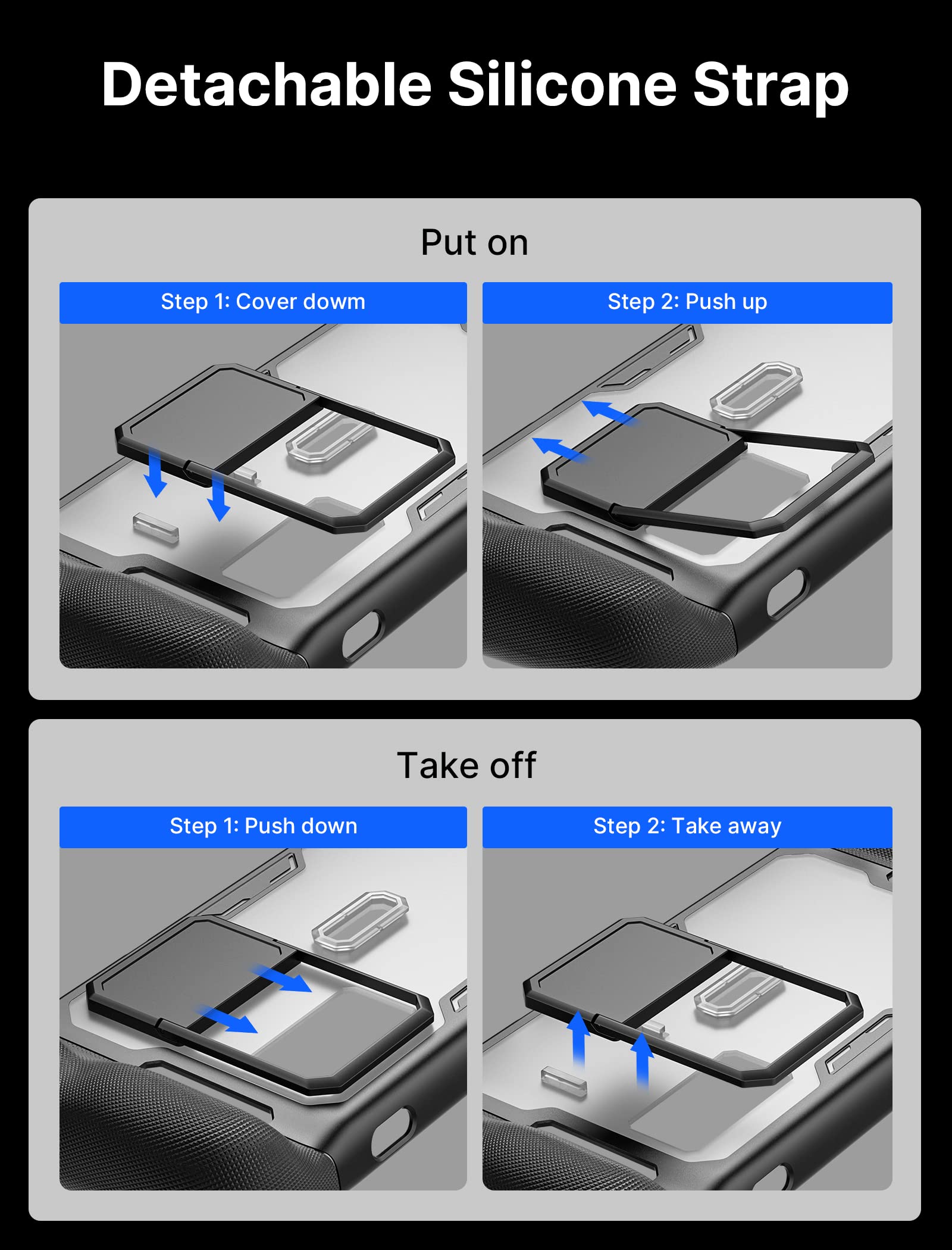 Detachable Silicone Strap

Put on

Step 1: Cover dowm

Step 2: Push up

Take off

Step 1: Push down

Step 2: Take away