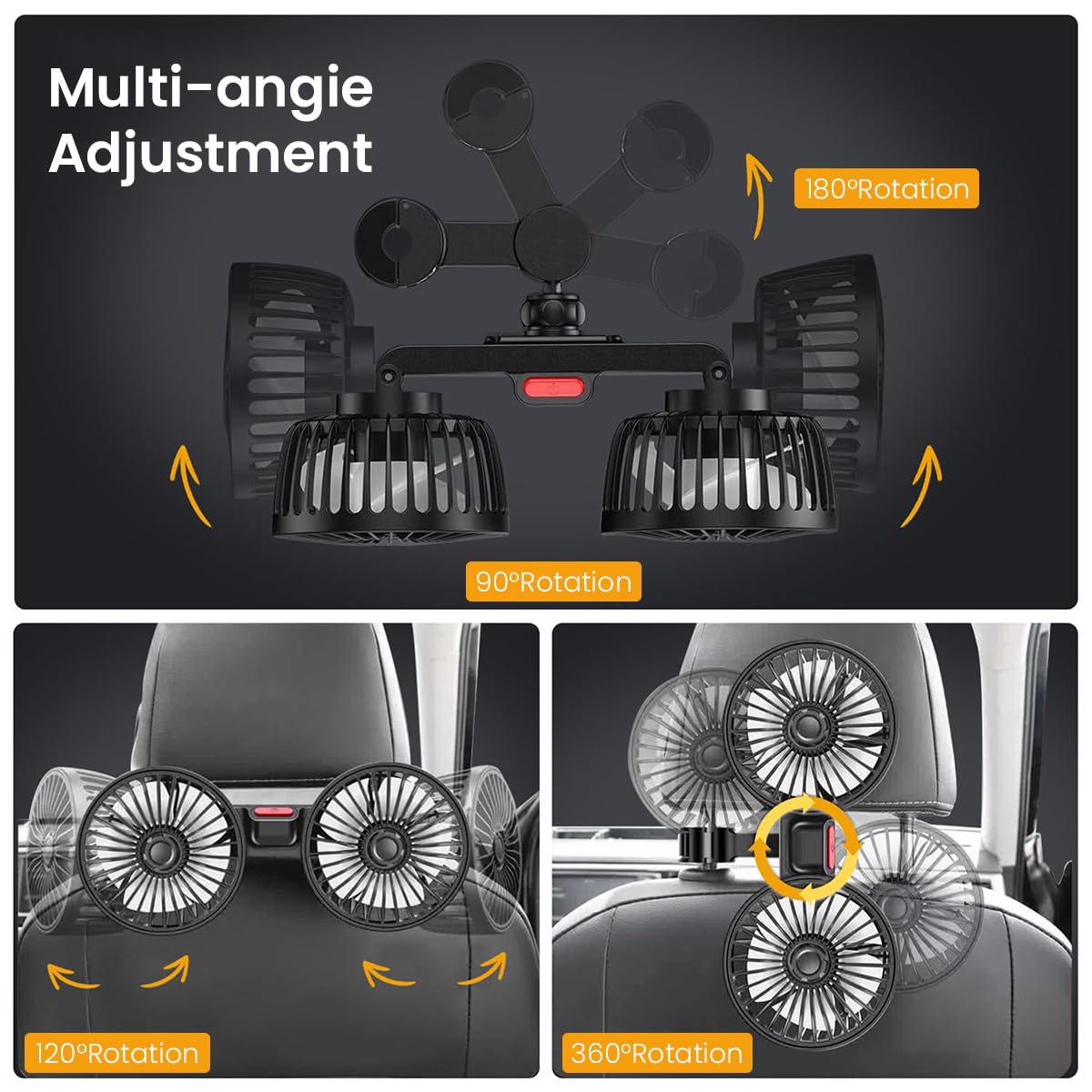 Multi-angie Adjustment

180°Rotation

90°Rotation

120°Rotation

360°Rotation