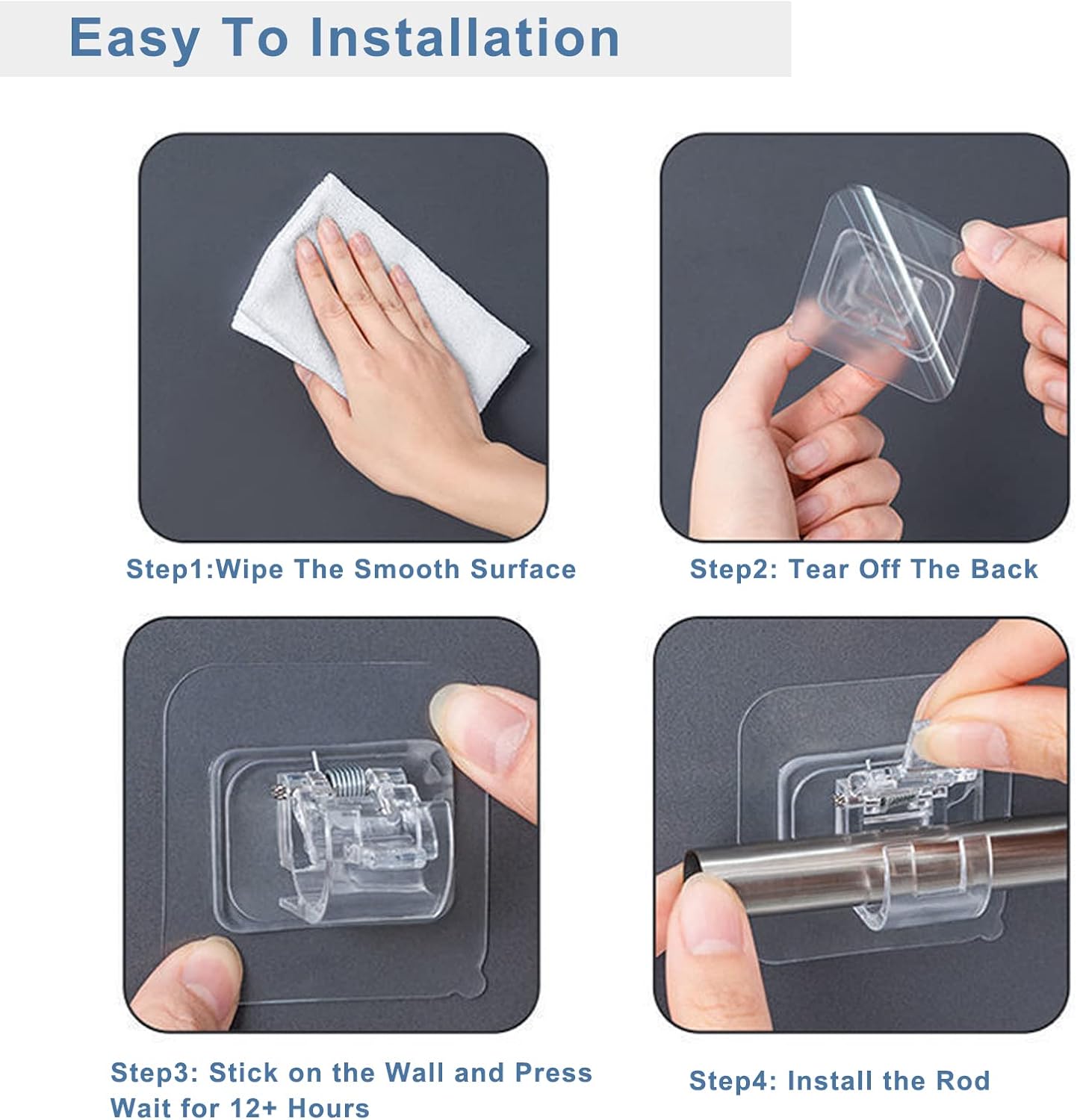 Easy To Installation

Step1:Wipe The Smooth Surface

Step2: Tear Off The Back

Step3: Stick on the Wall and Press
Wait for 12+ Hours

Step4: Install the Rod