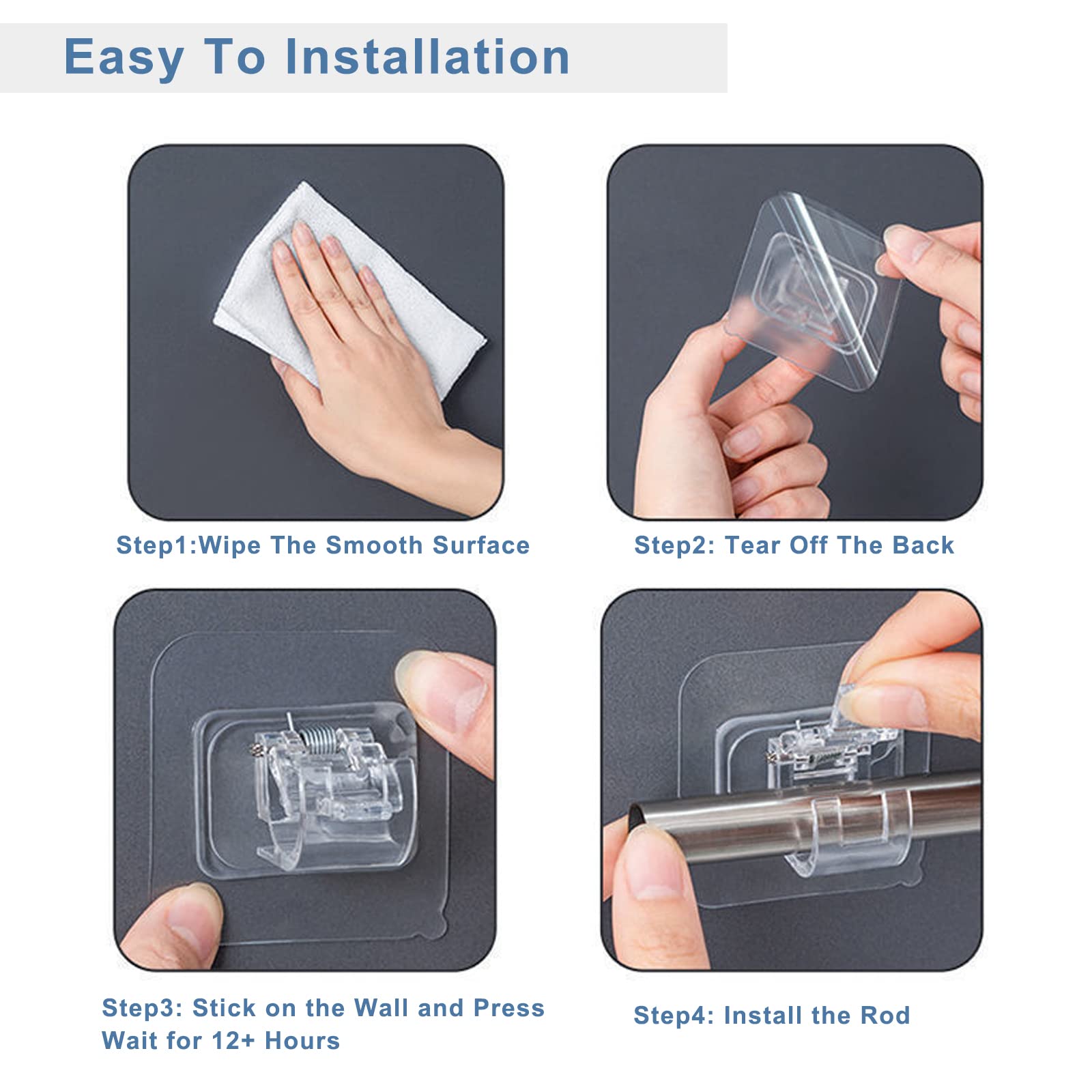 Easy To Installation

Step1:Wipe The Smooth Surface

Step2: Tear Off The Back

Step3: Stick on the Wall and Press
Wait for 12+ Hours

Step4: Install the Rod