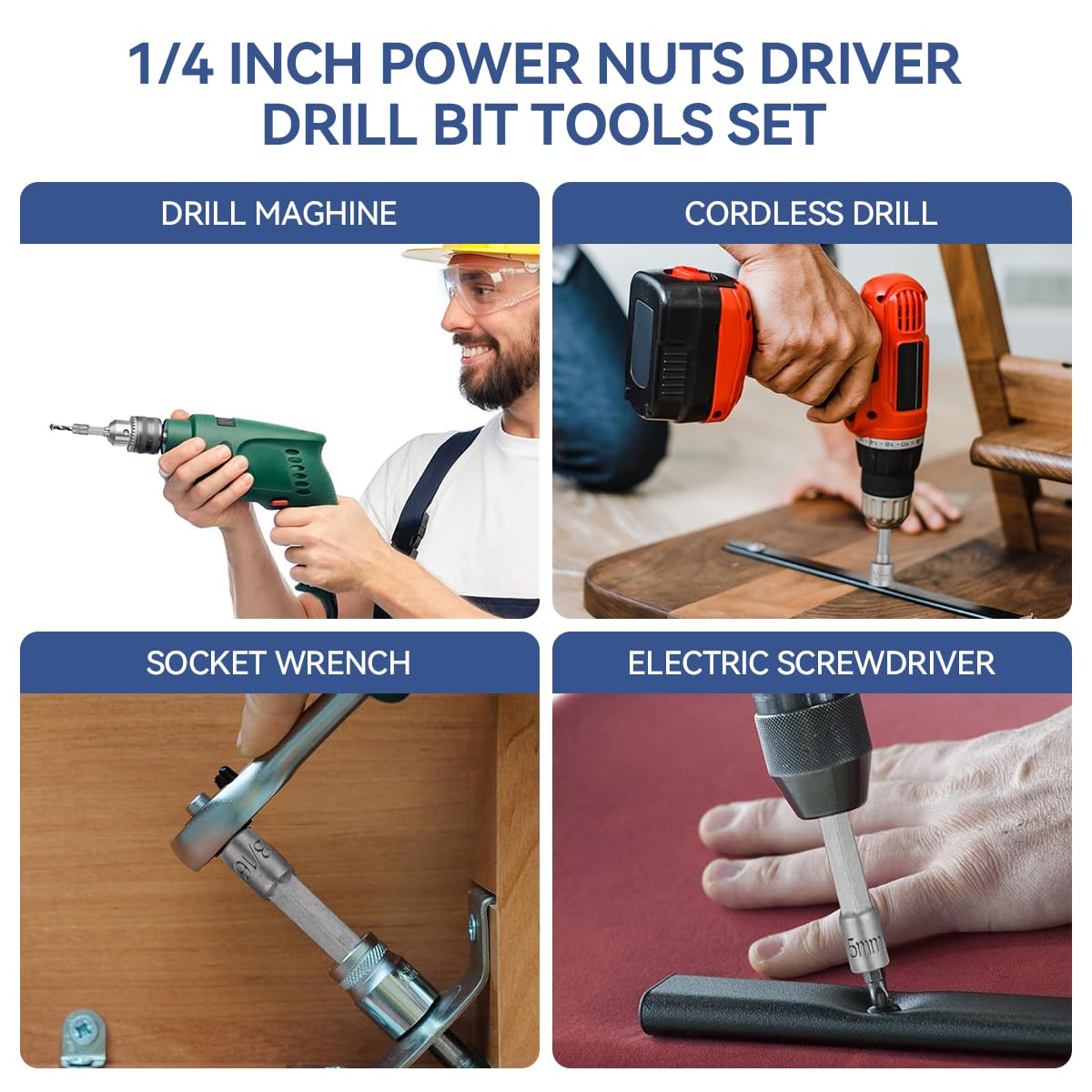 1/4 INCH POWER NUTS DRIVER DRILL BIT TOOLS SET

DRILL MAGHINE

CORDLESS DRILL

SOCKET WRENCH

3/16

ELECTRIC SCREWDRIVER

5mm