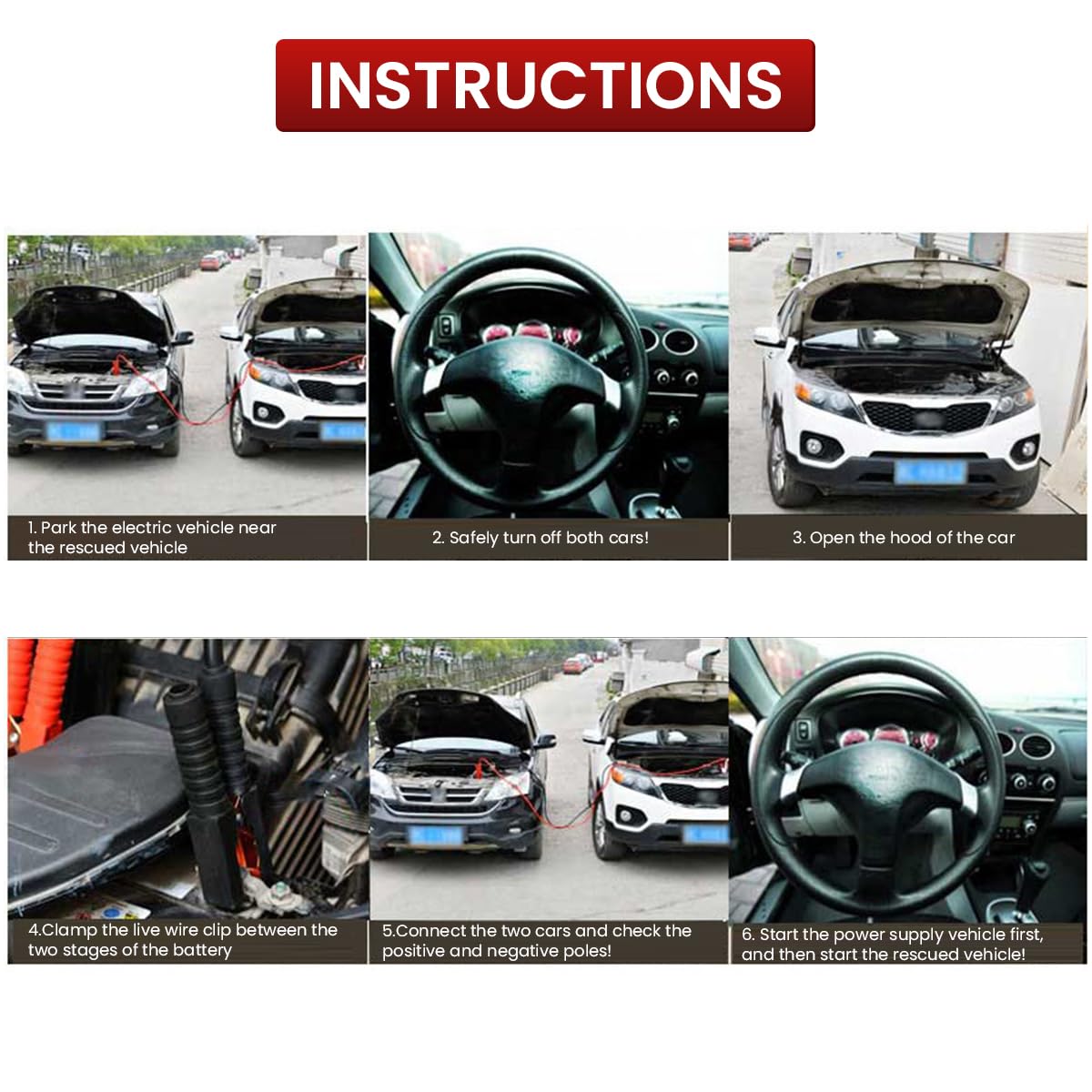 INSTRUCTIONS

1. Park the electric vehicle near the rescued vehicle

2. Safely turn off both cars!

3. Open the hood of the car

4.Clamp the live wire clip between the two stages of the battery

5.Connect the two cars and check the positive and negative poles!

6. Start the power supply vehicle first, and then start the rescued vehicle!