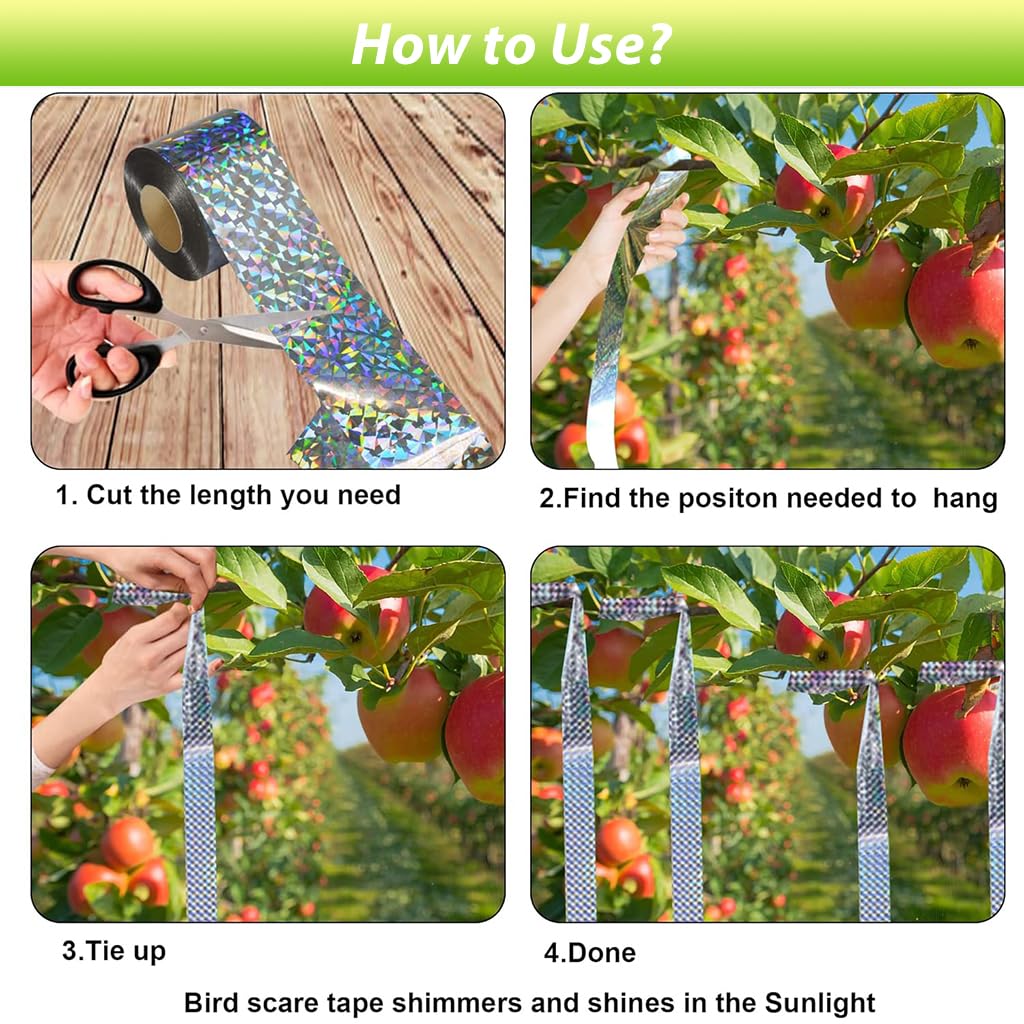 How to Use?

1. Cut the length you need

2.Find the positon needed to hang

3.Tie up

4.Done

Bird scare tape shimmers and shines in the Sunlight