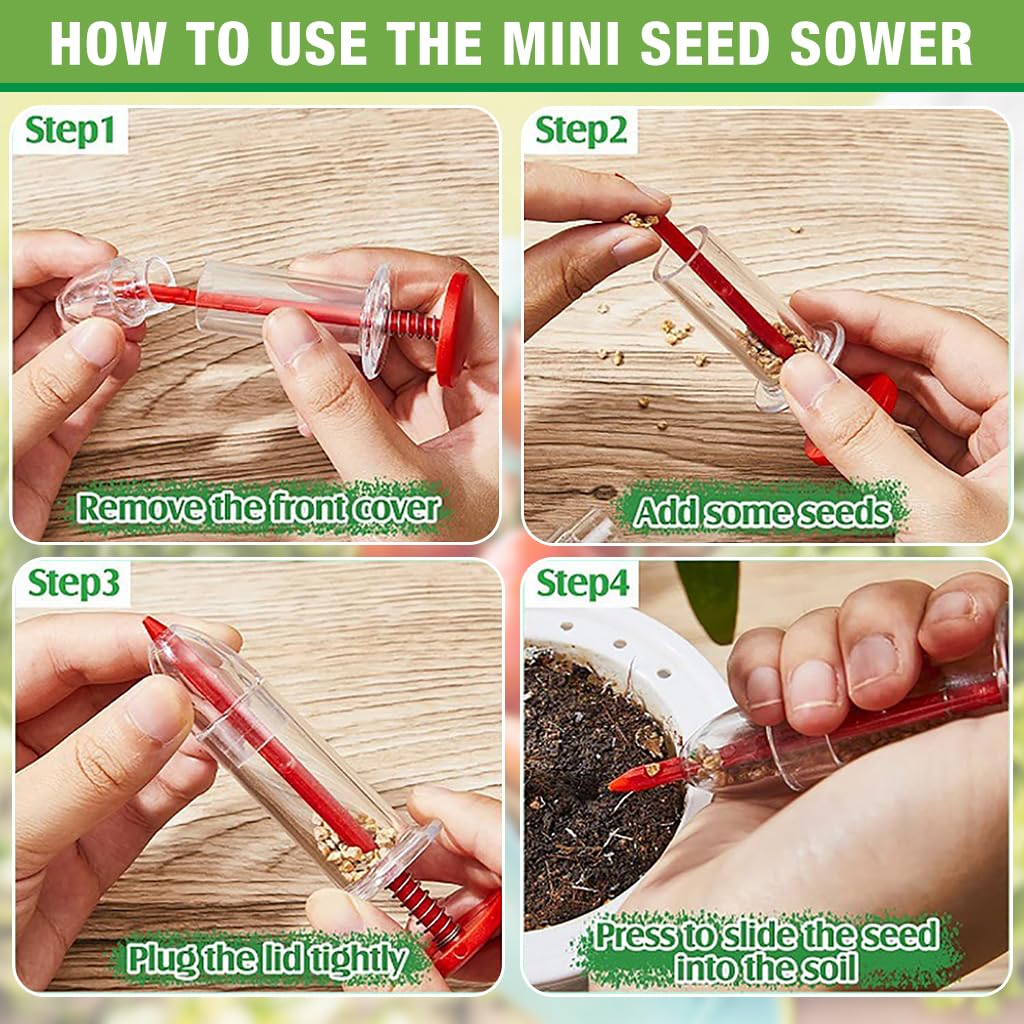 HOW TO USE THE MINI SEED SOWER

Step1
Remove the front cover

Step2
Add some seeds

Step3
Plug the lid tightly

Step4
Press to slide the seed into the soil