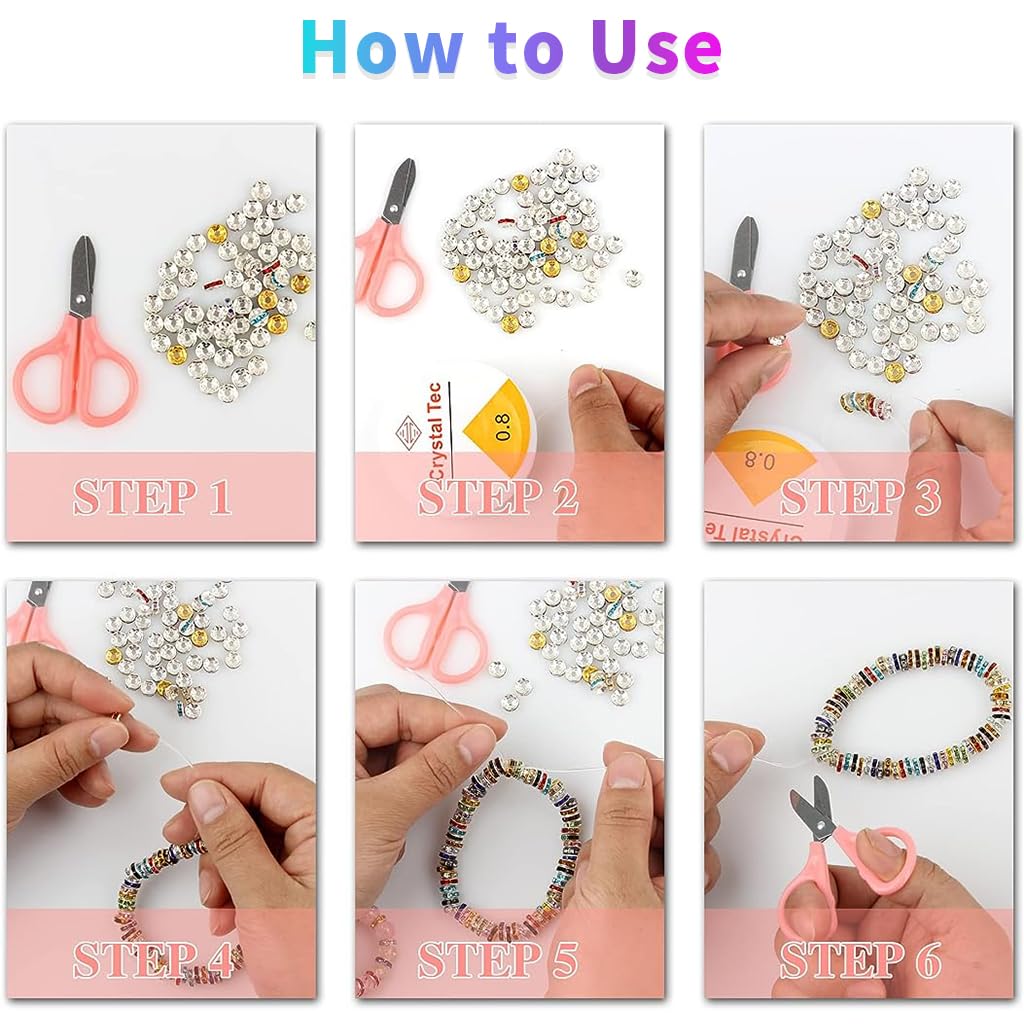 How to Use

STEP 1

Crystal Tec
0.8
STEP 2

0.8
Crystal Tec
STEP 3

STEP 4

STEP 5

STEP 6