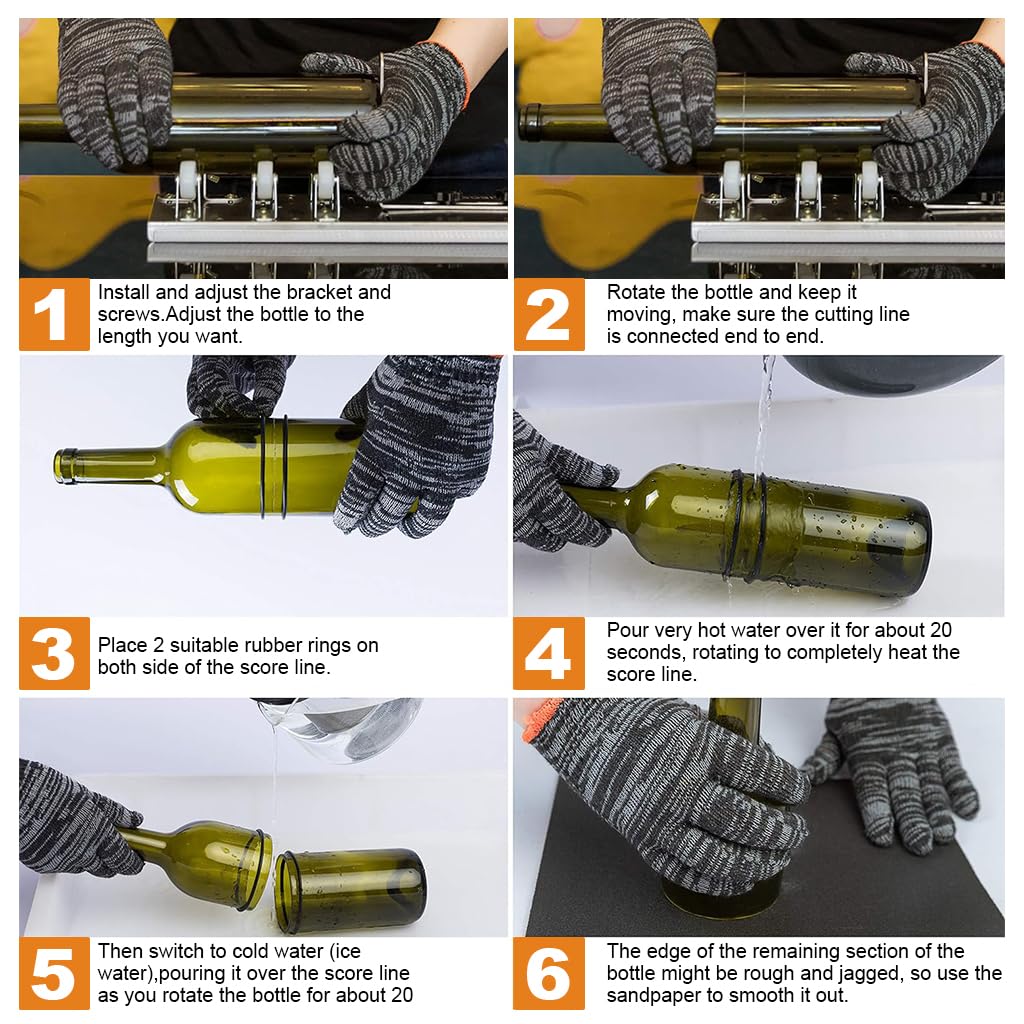 1 Install and adjust the bracket and screws.Adjust the bottle to the length you want.

2 Rotate the bottle and keep it moving, make sure the cutting line is connected end to end.

3 Place 2 suitable rubber rings on both side of the score line.

4 Pour very hot water over it for about 20 seconds, rotating to completely heat the score line.

5 Then switch to cold water (ice water),pouring it over the score line as you rotate the bottle for about 20

6 The edge of the remaining section of the bottle might be rough and jagged, so use the sandpaper to smooth it out.