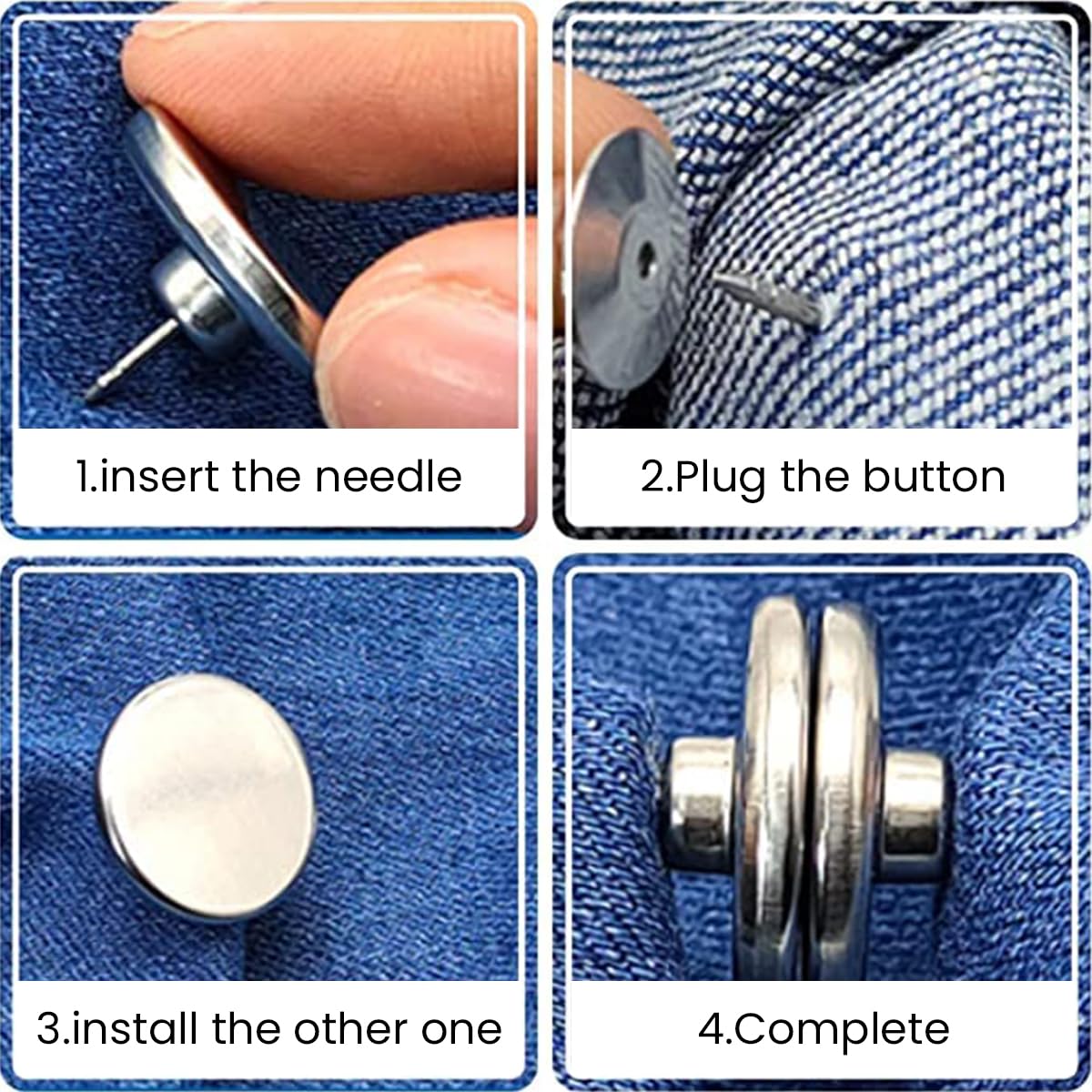 1.insert the needle

2.Plug the button

3.install the other one

4.Complete