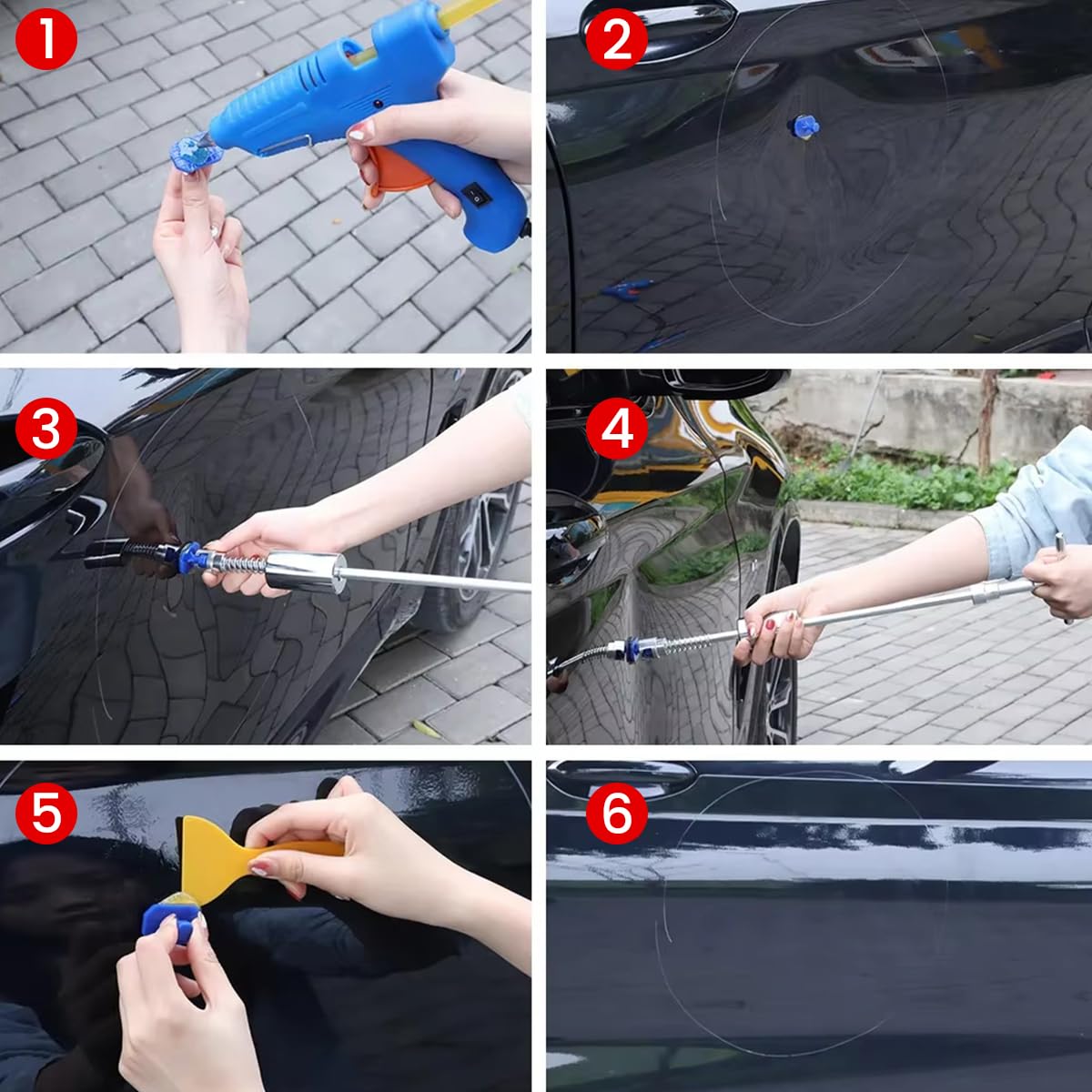 1
2
3
4
5
6