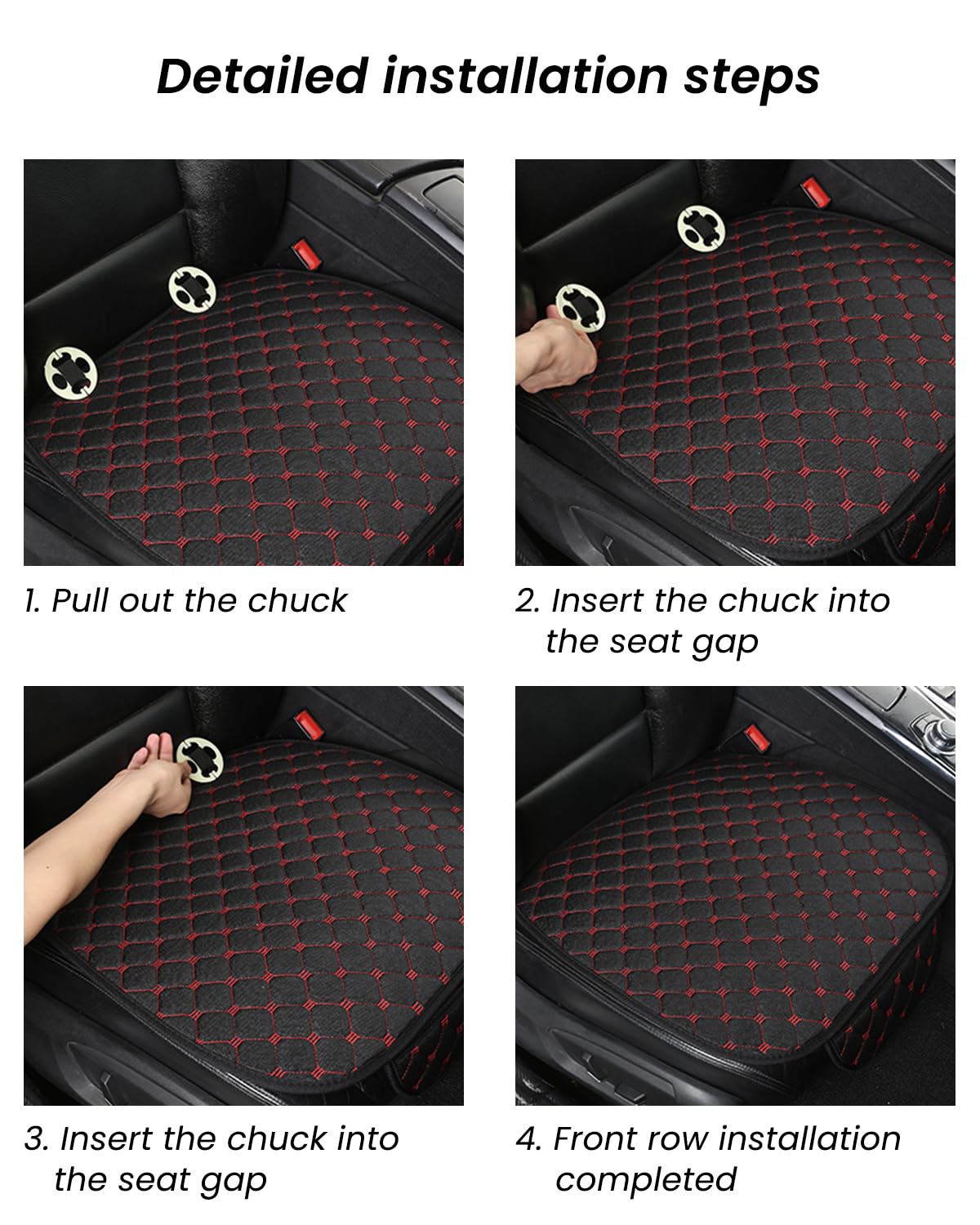 Detailed installation steps

1. Pull out the chuck

2. Insert the chuck into the seat gap

3. Insert the chuck into the seat gap

4. Front row installation completed