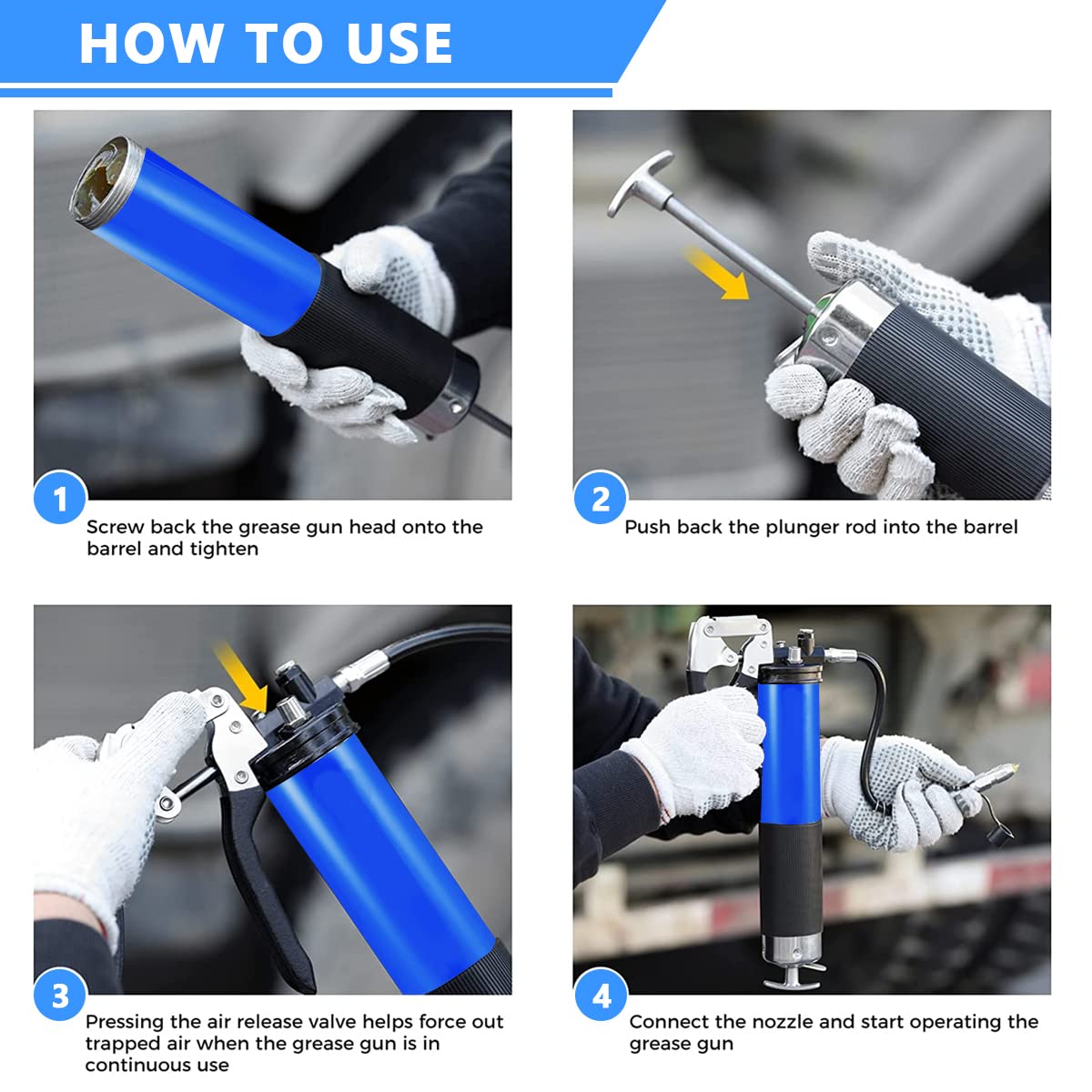 HOW TO USE

1
Screw back the grease gun head onto the barrel and tighten

2
Push back the plunger rod into the barrel

3
Pressing the air release valve helps force out trapped air when the grease gun is in continuous use

4
Connect the nozzle and start operating the grease gun