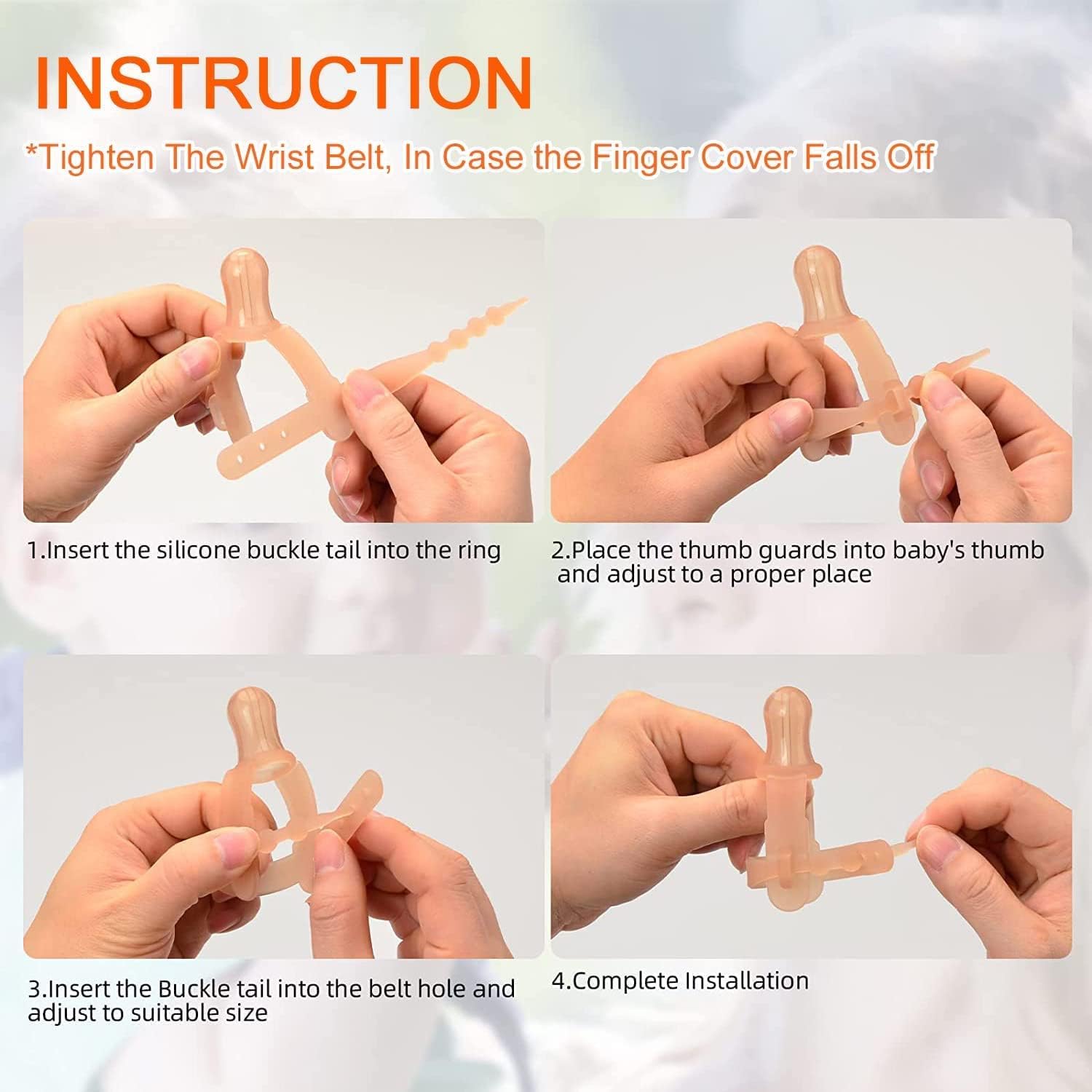 INSTRUCTION

*Tighten The Wrist Belt, In Case the Finger Cover Falls Off

1.Insert the silicone buckle tail into the ring

2.Place the thumb guards into baby's thumb and adjust to a proper place

3.Insert the Buckle tail into the belt hole and adjust to suitable size

4.Complete Installation