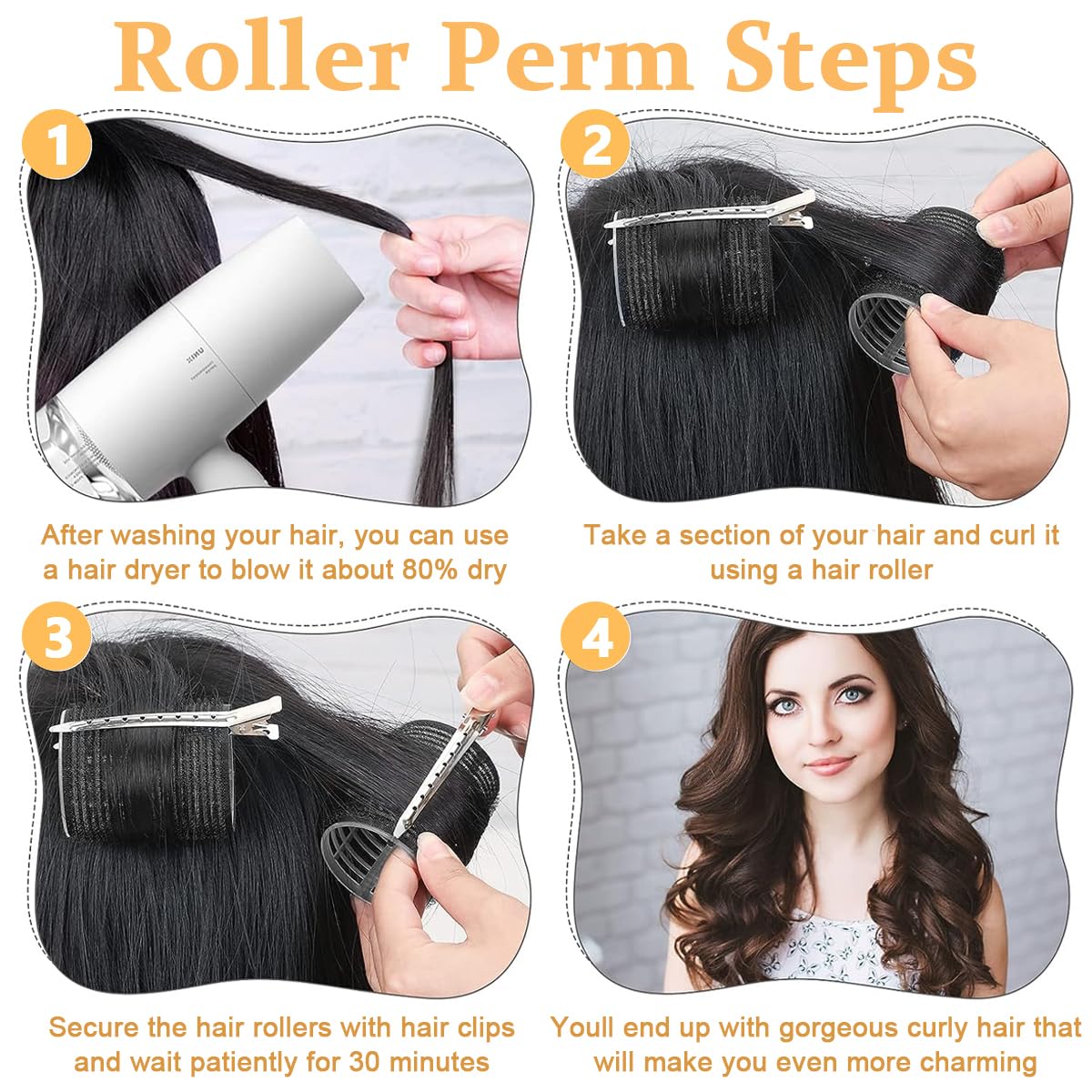 Roller Perm Steps

1

After washing your hair, you can use a hair dryer to blow it about 80% dry

2

Take a section of your hair and curl it using a hair roller

3

Secure the hair rollers with hair clips and wait patiently for 30 minutes

4

Youll end up with gorgeous curly hair that will make you even more charming