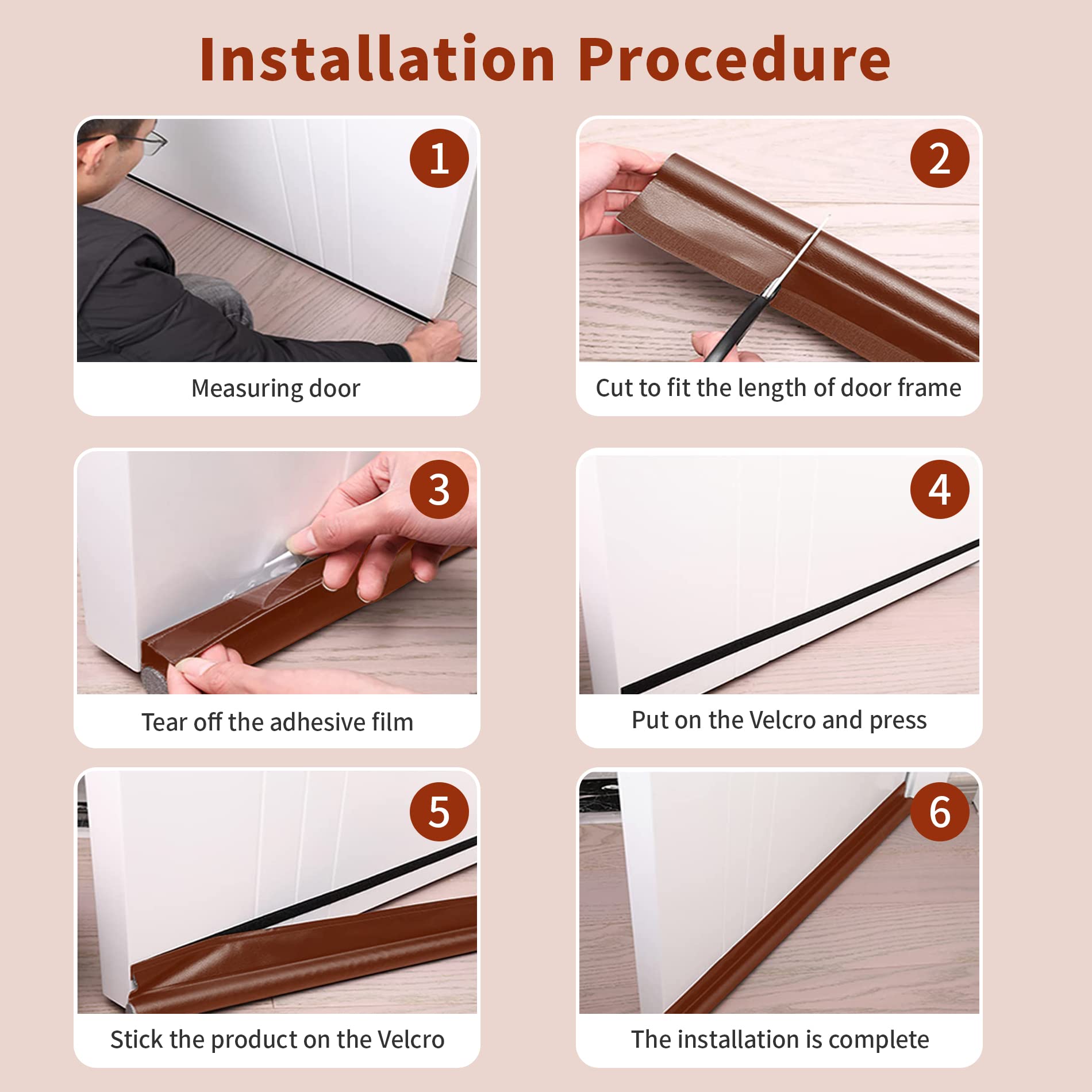 Installation Procedure

1
Measuring door

2
Cut to fit the length of door frame

3
Tear off the adhesive film

4
Put on the Velcro and press

5
Stick the product on the Velcro

6
The installation is complete