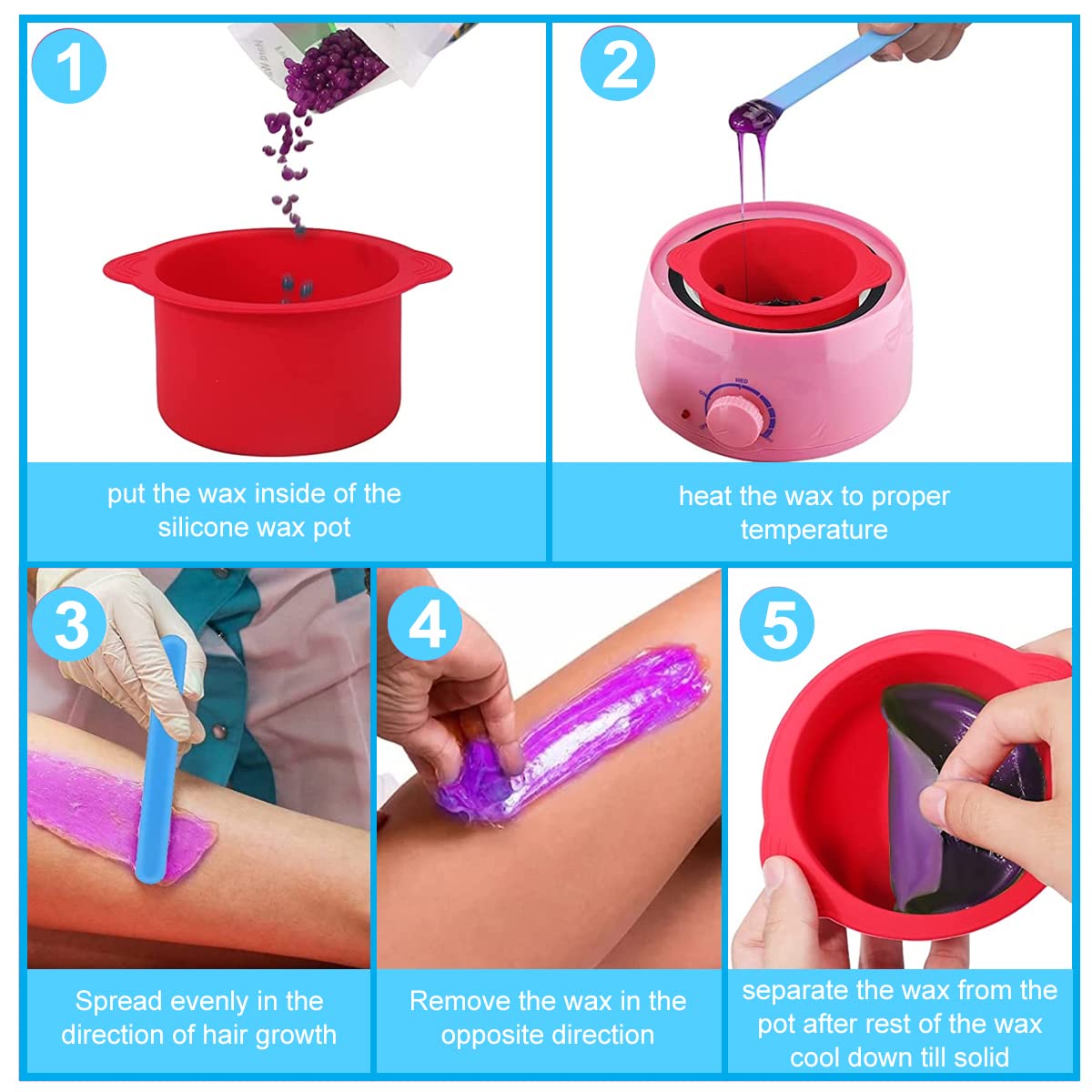 1

put the wax inside of the silicone wax pot

2

MED

heat the wax to proper temperature

3

Spread evenly in the direction of hair growth

4

Remove the wax in the opposite direction

5

separate the wax from the pot after rest of the wax cool down till solid