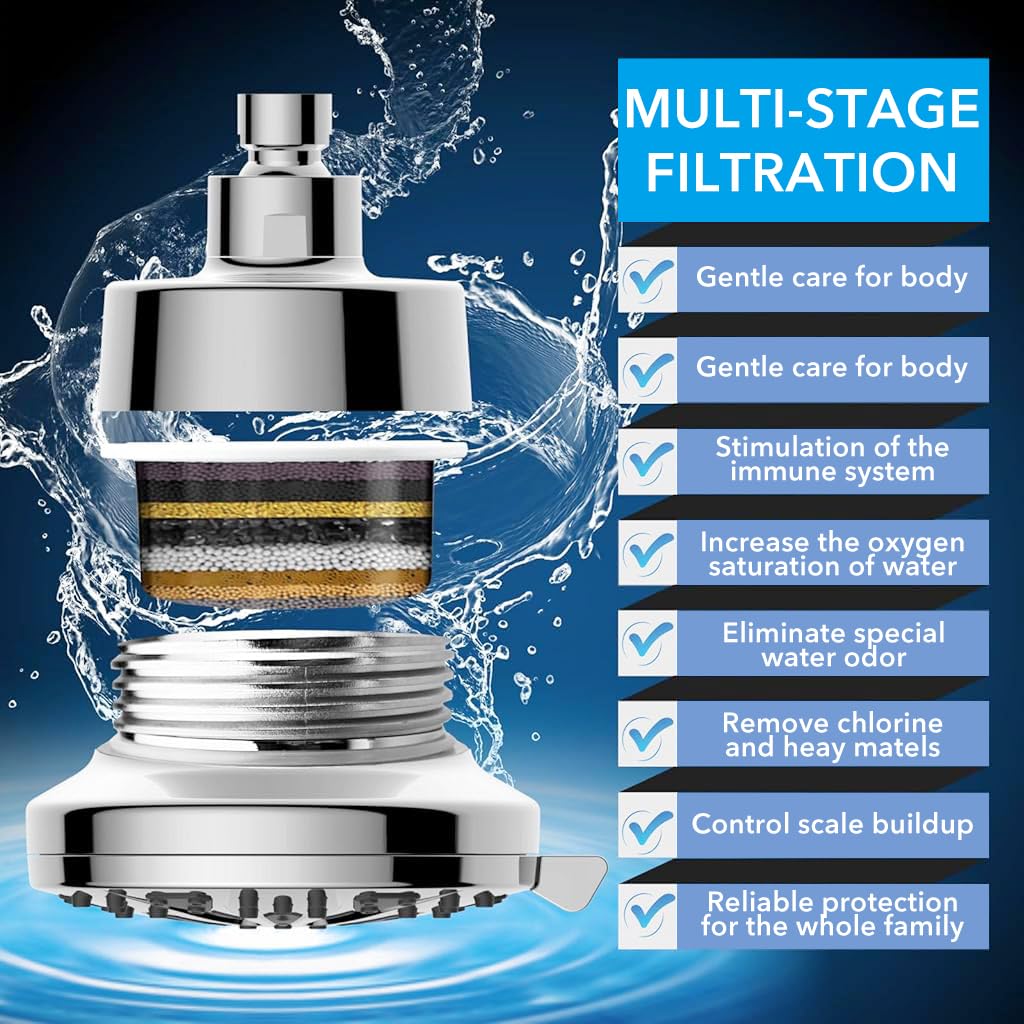 MULTI-STAGE FILTRATION

Gentle care for body

Gentle care for body

Stimulation of the immune system

Increase the oxygen saturation of water

Eliminate special water odor

Remove chlorine and heay matels

Control scale buildup

Reliable protection for the whole family