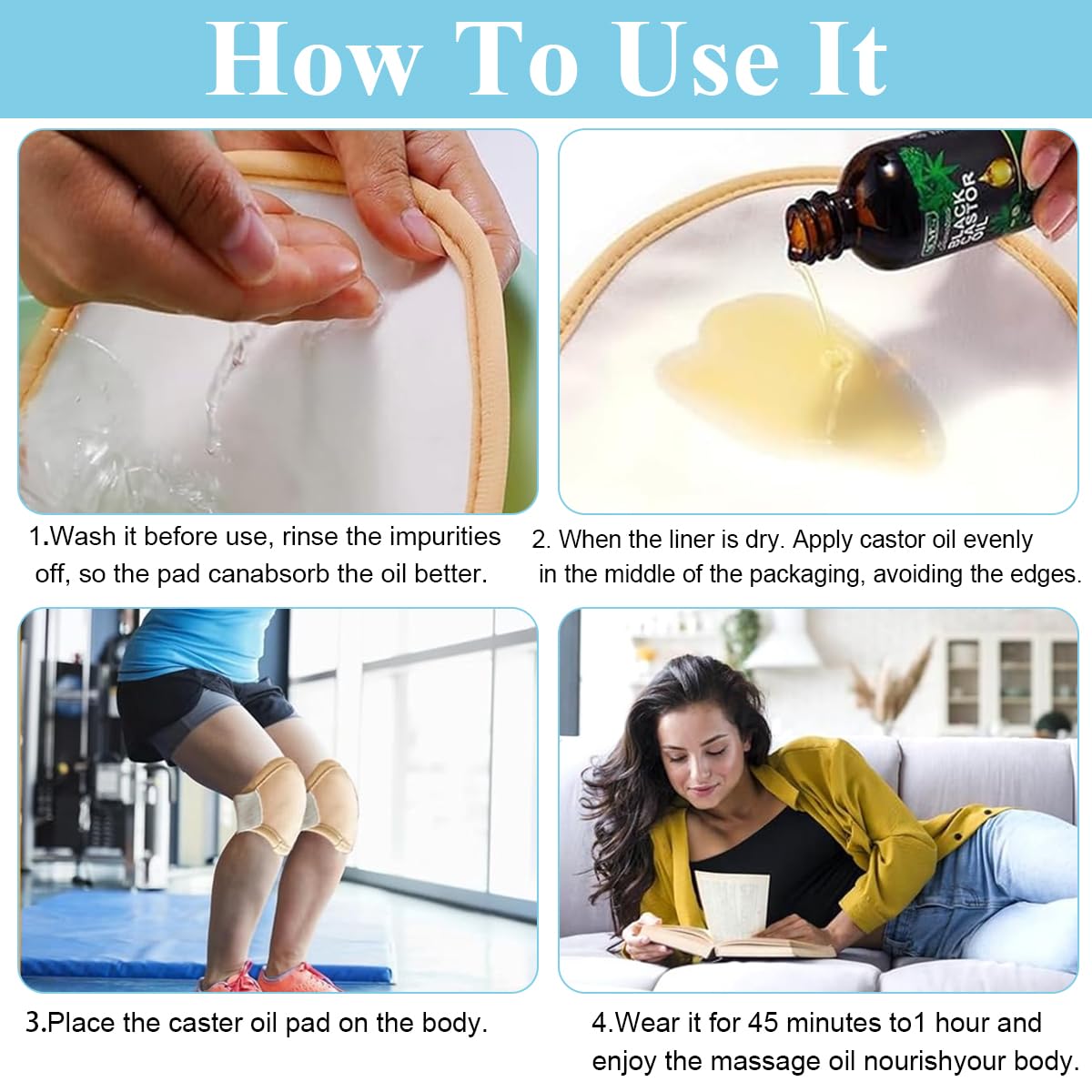 How To Use It

BLACK CASTOR OIL

1.Wash it before use, rinse the impurities off, so the pad canabsorb the oil better.

2. When the liner is dry. Apply castor oil evenly in the middle of the packaging, avoiding the edges.

3.Place the caster oil pad on the body.

4.Wear it for 45 minutes to1 hour and enjoy the massage oil nourishyour body.